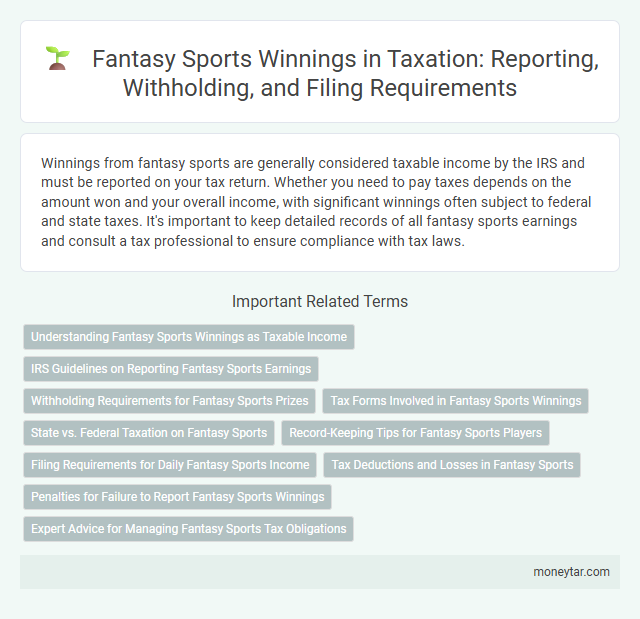 Fantasy Sports Winnings in Taxation: Reporting, Withholding, and Filing Requirements

Winnings from fantasy sports are generally considered taxable income by the IRS and must be reported on your tax return. Whether you need to pay taxes depends on the amount won and your overall income, with significant winnings often subject to federal and state taxes. It's important to keep detailed records of all fantasy sports earnings and consult a tax professional to ensure compliance with tax laws.

Important Related Terms

Understanding Fantasy Sports Winnings as Taxable Income

IRS Guidelines on Reporting Fantasy Sports Earnings

Withholding Requirements for Fantasy Sports Prizes

Tax Forms Involved in Fantasy Sports Winnings

State vs. Federal Taxation on Fantasy Sports

Record-Keeping Tips for Fantasy Sports Players

Filing Requirements for Daily Fantasy Sports Income

Tax Deductions and Losses in Fantasy Sports

Penalties for Failure to Report Fantasy Sports Winnings

Expert Advice for Managing Fantasy Sports Tax Obligations

moneytar.com