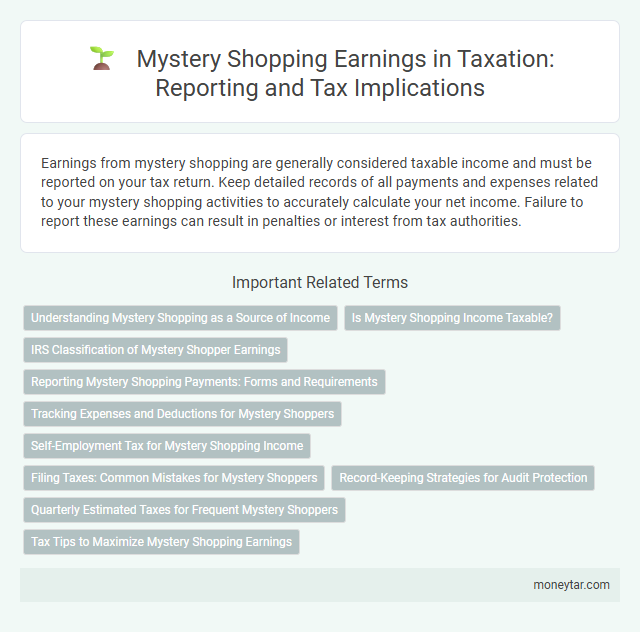 Mystery Shopping Earnings in Taxation: Reporting and Tax Implications

Earnings from mystery shopping are generally considered taxable income and must be reported on your tax return. Keep detailed records of all payments and expenses related to your mystery shopping activities to accurately calculate your net income. Failure to report these earnings can result in penalties or interest from tax authorities.

Important Related Terms

Understanding Mystery Shopping as a Source of Income

Is Mystery Shopping Income Taxable?

IRS Classification of Mystery Shopper Earnings

Reporting Mystery Shopping Payments: Forms and Requirements

Tracking Expenses and Deductions for Mystery Shoppers

Self-Employment Tax for Mystery Shopping Income

Filing Taxes: Common Mistakes for Mystery Shoppers

Record-Keeping Strategies for Audit Protection

Quarterly Estimated Taxes for Frequent Mystery Shoppers

Tax Tips to Maximize Mystery Shopping Earnings

moneytar.com