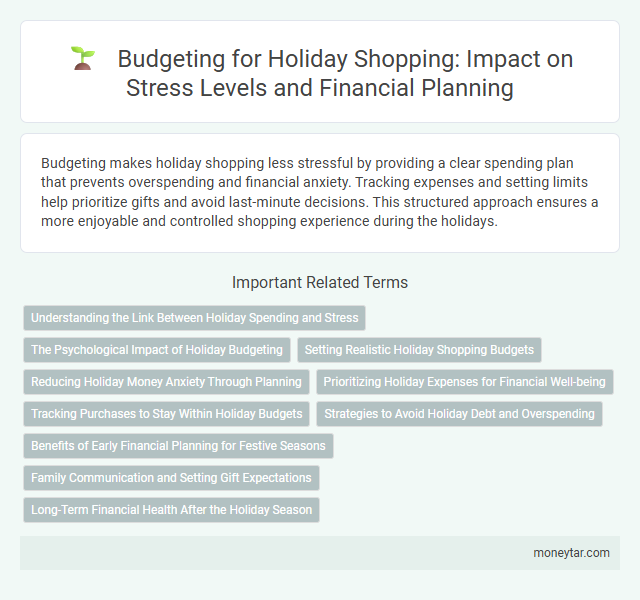 Budgeting for Holiday Shopping: Impact on Stress Levels and Financial Planning

Budgeting makes holiday shopping less stressful by providing a clear spending plan that prevents overspending and financial anxiety. Tracking expenses and setting limits help prioritize gifts and avoid last-minute decisions. This structured approach ensures a more enjoyable and controlled shopping experience during the holidays.

Important Related Terms

Understanding the Link Between Holiday Spending and Stress

The Psychological Impact of Holiday Budgeting

Setting Realistic Holiday Shopping Budgets

Reducing Holiday Money Anxiety Through Planning

Prioritizing Holiday Expenses for Financial Well-being

Tracking Purchases to Stay Within Holiday Budgets

Strategies to Avoid Holiday Debt and Overspending

Benefits of Early Financial Planning for Festive Seasons

Family Communication and Setting Gift Expectations

Long-Term Financial Health After the Holiday Season

moneytar.com