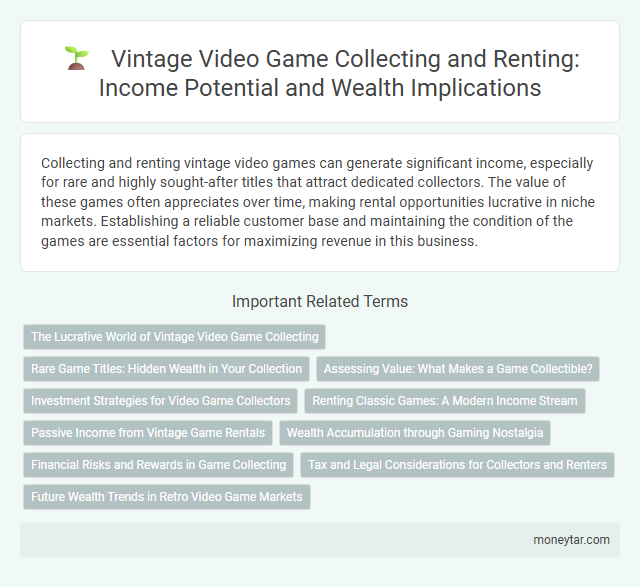 Vintage Video Game Collecting and Renting: Income Potential and Wealth Implications

Collecting and renting vintage video games can generate significant income, especially for rare and highly sought-after titles that attract dedicated collectors. The value of these games often appreciates over time, making rental opportunities lucrative in niche markets. Establishing a reliable customer base and maintaining the condition of the games are essential factors for maximizing revenue in this business.

Important Related Terms

The Lucrative World of Vintage Video Game Collecting

Rare Game Titles: Hidden Wealth in Your Collection

Assessing Value: What Makes a Game Collectible?

Investment Strategies for Video Game Collectors

Renting Classic Games: A Modern Income Stream

Passive Income from Vintage Game Rentals

Wealth Accumulation through Gaming Nostalgia

Financial Risks and Rewards in Game Collecting

Tax and Legal Considerations for Collectors and Renters

Future Wealth Trends in Retro Video Game Markets

moneytar.com