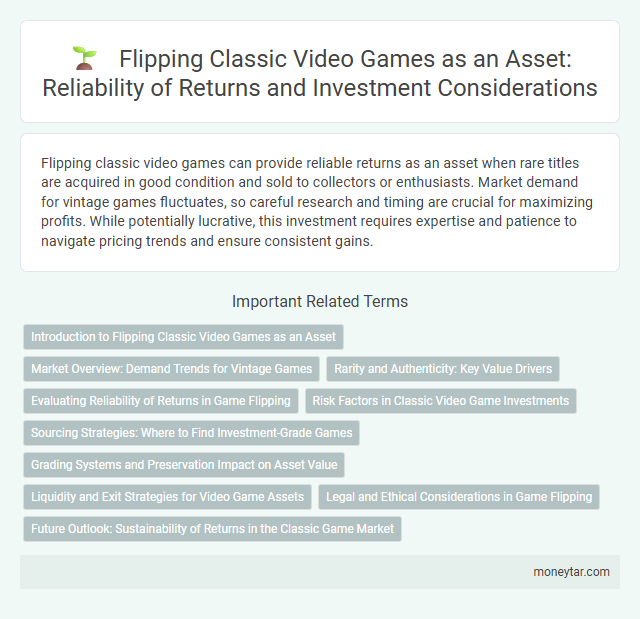 Flipping Classic Video Games as an Asset: Reliability of Returns and Investment Considerations

Flipping classic video games can provide reliable returns as an asset when rare titles are acquired in good condition and sold to collectors or enthusiasts. Market demand for vintage games fluctuates, so careful research and timing are crucial for maximizing profits. While potentially lucrative, this investment requires expertise and patience to navigate pricing trends and ensure consistent gains.

Important Related Terms

Introduction to Flipping Classic Video Games as an Asset

Market Overview: Demand Trends for Vintage Games

Rarity and Authenticity: Key Value Drivers

Evaluating Reliability of Returns in Game Flipping

Risk Factors in Classic Video Game Investments

Sourcing Strategies: Where to Find Investment-Grade Games

Grading Systems and Preservation Impact on Asset Value

Liquidity and Exit Strategies for Video Game Assets

Legal and Ethical Considerations in Game Flipping

Future Outlook: Sustainability of Returns in the Classic Game Market

moneytar.com