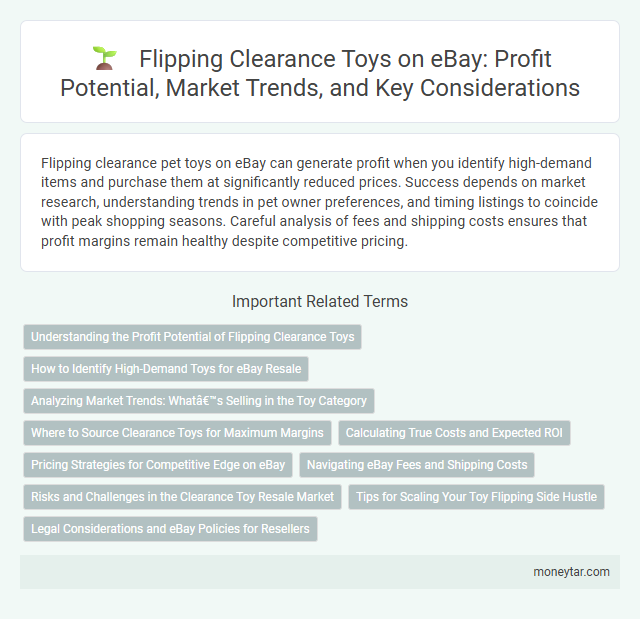 Flipping Clearance Toys on eBay: Profit Potential, Market Trends, and Key Considerations

Flipping clearance pet toys on eBay can generate profit when you identify high-demand items and purchase them at significantly reduced prices. Success depends on market research, understanding trends in pet owner preferences, and timing listings to coincide with peak shopping seasons. Careful analysis of fees and shipping costs ensures that profit margins remain healthy despite competitive pricing.

Important Related Terms

Understanding the Profit Potential of Flipping Clearance Toys

How to Identify High-Demand Toys for eBay Resale

Analyzing Market Trends: Whatâ€™s Selling in the Toy Category

Where to Source Clearance Toys for Maximum Margins

Calculating True Costs and Expected ROI

Pricing Strategies for Competitive Edge on eBay

Navigating eBay Fees and Shipping Costs

Risks and Challenges in the Clearance Toy Resale Market

Tips for Scaling Your Toy Flipping Side Hustle

Legal Considerations and eBay Policies for Resellers

moneytar.com