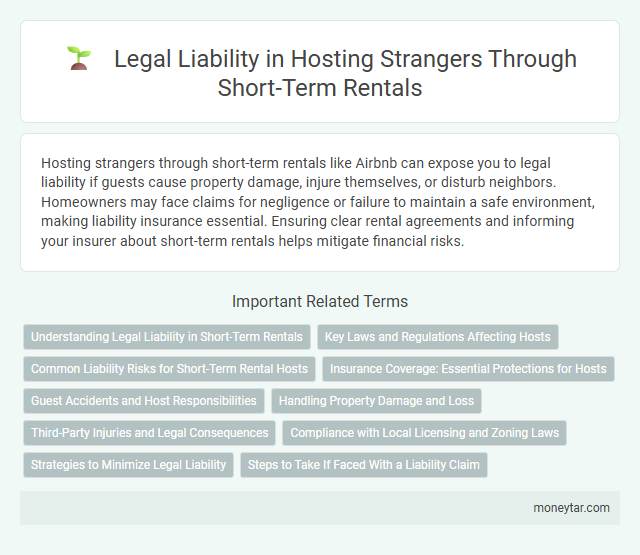 Legal Liability in Hosting Strangers Through Short-Term Rentals

Hosting strangers through short-term rentals like Airbnb can expose you to legal liability if guests cause property damage, injure themselves, or disturb neighbors. Homeowners may face claims for negligence or failure to maintain a safe environment, making liability insurance essential. Ensuring clear rental agreements and informing your insurer about short-term rentals helps mitigate financial risks.

Important Related Terms

Understanding Legal Liability in Short-Term Rentals
Key Laws and Regulations Affecting Hosts
Common Liability Risks for Short-Term Rental Hosts
Insurance Coverage: Essential Protections for Hosts
Guest Accidents and Host Responsibilities
Handling Property Damage and Loss
Third-Party Injuries and Legal Consequences
Compliance with Local Licensing and Zoning Laws
Strategies to Minimize Legal Liability
Steps to Take If Faced With a Liability Claim

moneytar.com