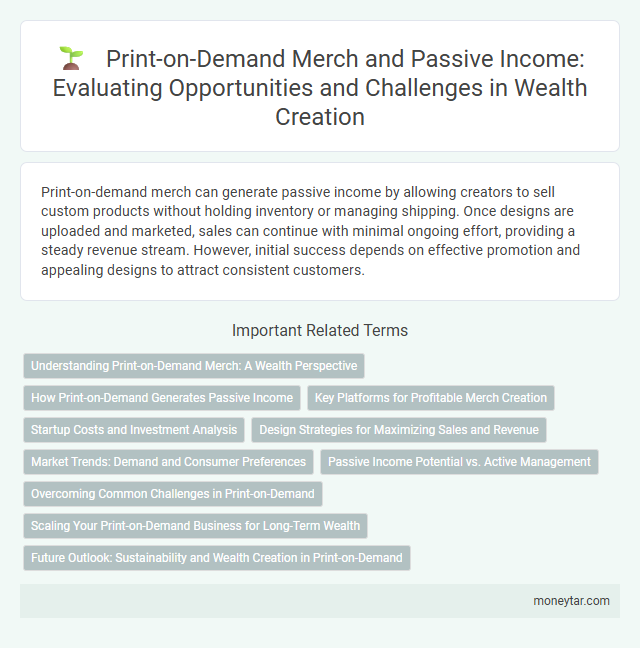 Print-on-Demand Merch and Passive Income: Evaluating Opportunities and Challenges in Wealth Creation

Print-on-demand merch can generate passive income by allowing creators to sell custom products without holding inventory or managing shipping. Once designs are uploaded and marketed, sales can continue with minimal ongoing effort, providing a steady revenue stream. However, initial success depends on effective promotion and appealing designs to attract consistent customers.

Important Related Terms

Understanding Print-on-Demand Merch: A Wealth Perspective

How Print-on-Demand Generates Passive Income

Key Platforms for Profitable Merch Creation

Startup Costs and Investment Analysis

Design Strategies for Maximizing Sales and Revenue

Market Trends: Demand and Consumer Preferences

Passive Income Potential vs. Active Management

Overcoming Common Challenges in Print-on-Demand

Scaling Your Print-on-Demand Business for Long-Term Wealth

Future Outlook: Sustainability and Wealth Creation in Print-on-Demand

moneytar.com