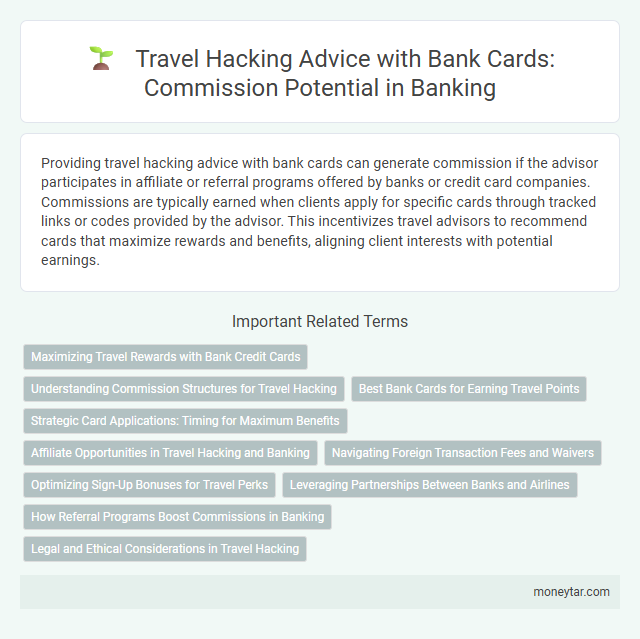 Travel Hacking Advice with Bank Cards: Commission Potential in Banking

Providing travel hacking advice with bank cards can generate commission if the advisor participates in affiliate or referral programs offered by banks or credit card companies. Commissions are typically earned when clients apply for specific cards through tracked links or codes provided by the advisor. This incentivizes travel advisors to recommend cards that maximize rewards and benefits, aligning client interests with potential earnings.

Important Related Terms

Maximizing Travel Rewards with Bank Credit Cards

Understanding Commission Structures for Travel Hacking

Best Bank Cards for Earning Travel Points

Strategic Card Applications: Timing for Maximum Benefits

Affiliate Opportunities in Travel Hacking and Banking

Navigating Foreign Transaction Fees and Waivers

Optimizing Sign-Up Bonuses for Travel Perks

Leveraging Partnerships Between Banks and Airlines

How Referral Programs Boost Commissions in Banking

Legal and Ethical Considerations in Travel Hacking

moneytar.com