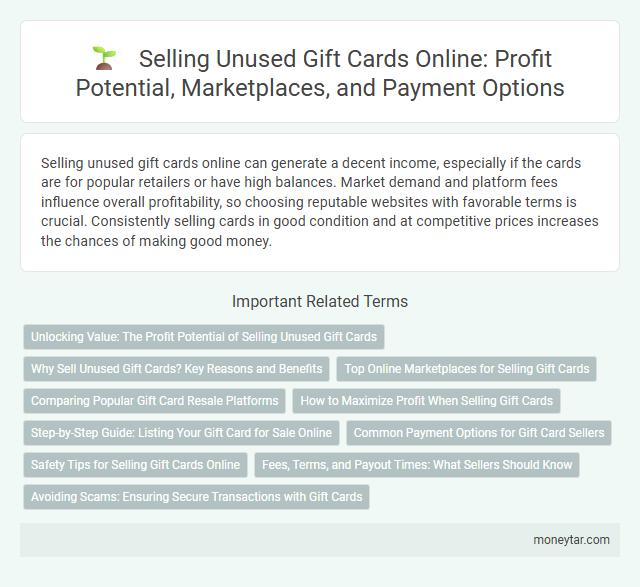 Selling Unused Gift Cards Online: Profit Potential, Marketplaces, and Payment Options

Selling unused gift cards online can generate a decent income, especially if the cards are for popular retailers or have high balances. Market demand and platform fees influence overall profitability, so choosing reputable websites with favorable terms is crucial. Consistently selling cards in good condition and at competitive prices increases the chances of making good money.

Important Related Terms

Unlocking Value: The Profit Potential of Selling Unused Gift Cards

Why Sell Unused Gift Cards? Key Reasons and Benefits

Top Online Marketplaces for Selling Gift Cards

Comparing Popular Gift Card Resale Platforms

How to Maximize Profit When Selling Gift Cards

Step-by-Step Guide: Listing Your Gift Card for Sale Online

Common Payment Options for Gift Card Sellers

Safety Tips for Selling Gift Cards Online

Fees, Terms, and Payout Times: What Sellers Should Know

Avoiding Scams: Ensuring Secure Transactions with Gift Cards

moneytar.com