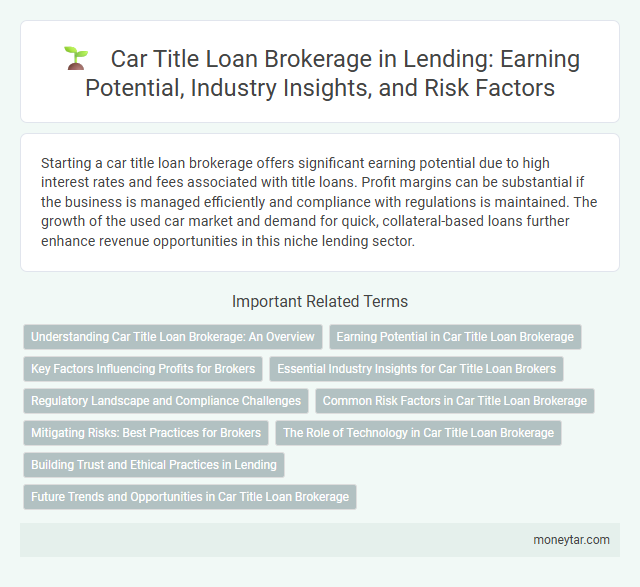 Car Title Loan Brokerage in Lending: Earning Potential, Industry Insights, and Risk Factors

Starting a car title loan brokerage offers significant earning potential due to high interest rates and fees associated with title loans. Profit margins can be substantial if the business is managed efficiently and compliance with regulations is maintained. The growth of the used car market and demand for quick, collateral-based loans further enhance revenue opportunities in this niche lending sector.

Important Related Terms

Understanding Car Title Loan Brokerage: An Overview

Earning Potential in Car Title Loan Brokerage

Key Factors Influencing Profits for Brokers

Essential Industry Insights for Car Title Loan Brokers

Regulatory Landscape and Compliance Challenges

Common Risk Factors in Car Title Loan Brokerage

Mitigating Risks: Best Practices for Brokers

The Role of Technology in Car Title Loan Brokerage

Building Trust and Ethical Practices in Lending

Future Trends and Opportunities in Car Title Loan Brokerage

moneytar.com