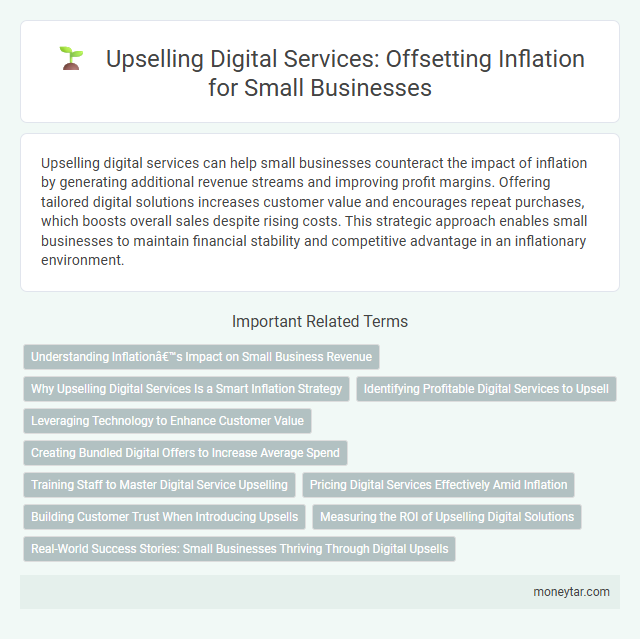 Upselling Digital Services: Offsetting Inflation for Small Businesses

Upselling digital services can help small businesses counteract the impact of inflation by generating additional revenue streams and improving profit margins. Offering tailored digital solutions increases customer value and encourages repeat purchases, which boosts overall sales despite rising costs. This strategic approach enables small businesses to maintain financial stability and competitive advantage in an inflationary environment.

Important Related Terms

Understanding Inflationâ€™s Impact on Small Business Revenue

Why Upselling Digital Services Is a Smart Inflation Strategy

Identifying Profitable Digital Services to Upsell

Leveraging Technology to Enhance Customer Value

Creating Bundled Digital Offers to Increase Average Spend

Training Staff to Master Digital Service Upselling

Pricing Digital Services Effectively Amid Inflation

Building Customer Trust When Introducing Upsells

Measuring the ROI of Upselling Digital Solutions

Real-World Success Stories: Small Businesses Thriving Through Digital Upsells

moneytar.com