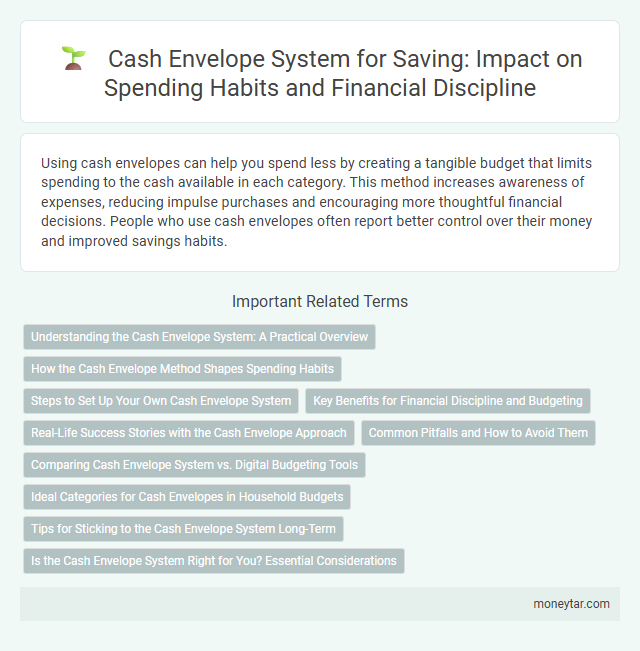 Cash Envelope System for Saving: Impact on Spending Habits and Financial Discipline

Using cash envelopes can help you spend less by creating a tangible budget that limits spending to the cash available in each category. This method increases awareness of expenses, reducing impulse purchases and encouraging more thoughtful financial decisions. People who use cash envelopes often report better control over their money and improved savings habits.

Important Related Terms

Understanding the Cash Envelope System: A Practical Overview

How the Cash Envelope Method Shapes Spending Habits

Steps to Set Up Your Own Cash Envelope System

Key Benefits for Financial Discipline and Budgeting

Real-Life Success Stories with the Cash Envelope Approach

Common Pitfalls and How to Avoid Them

Comparing Cash Envelope System vs. Digital Budgeting Tools

Ideal Categories for Cash Envelopes in Household Budgets

Tips for Sticking to the Cash Envelope System Long-Term

Is the Cash Envelope System Right for You? Essential Considerations

moneytar.com