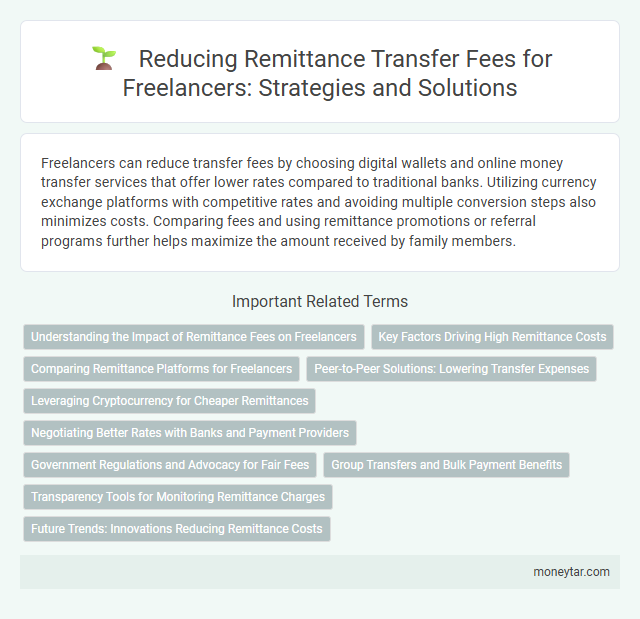 Reducing Remittance Transfer Fees for Freelancers: Strategies and Solutions

Freelancers can reduce transfer fees by choosing digital wallets and online money transfer services that offer lower rates compared to traditional banks. Utilizing currency exchange platforms with competitive rates and avoiding multiple conversion steps also minimizes costs. Comparing fees and using remittance promotions or referral programs further helps maximize the amount received by family members.

Important Related Terms

Understanding the Impact of Remittance Fees on Freelancers

Key Factors Driving High Remittance Costs

Comparing Remittance Platforms for Freelancers

Peer-to-Peer Solutions: Lowering Transfer Expenses

Leveraging Cryptocurrency for Cheaper Remittances

Negotiating Better Rates with Banks and Payment Providers

Government Regulations and Advocacy for Fair Fees

Group Transfers and Bulk Payment Benefits

Transparency Tools for Monitoring Remittance Charges

Future Trends: Innovations Reducing Remittance Costs

moneytar.com