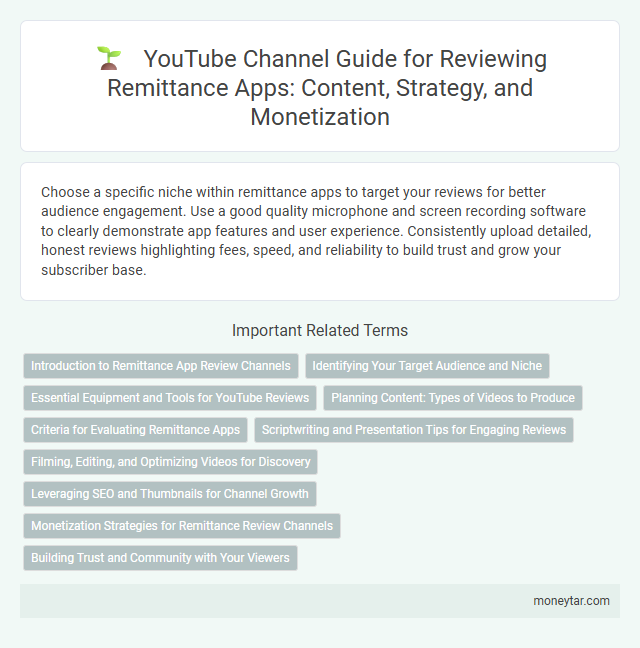 YouTube Channel Guide for Reviewing Remittance Apps: Content, Strategy, and Monetization

Choose a specific niche within remittance apps to target your reviews for better audience engagement. Use a good quality microphone and screen recording software to clearly demonstrate app features and user experience. Consistently upload detailed, honest reviews highlighting fees, speed, and reliability to build trust and grow your subscriber base.

Important Related Terms

Introduction to Remittance App Review Channels

Identifying Your Target Audience and Niche

Essential Equipment and Tools for YouTube Reviews

Planning Content: Types of Videos to Produce

Criteria for Evaluating Remittance Apps

Scriptwriting and Presentation Tips for Engaging Reviews

Filming, Editing, and Optimizing Videos for Discovery

Leveraging SEO and Thumbnails for Channel Growth

Monetization Strategies for Remittance Review Channels

Building Trust and Community with Your Viewers

moneytar.com