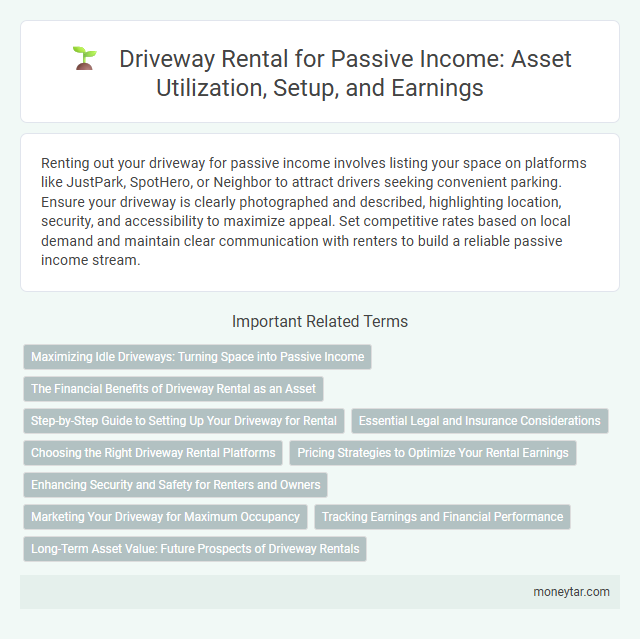 Driveway Rental for Passive Income: Asset Utilization, Setup, and Earnings

Renting out your driveway for passive income involves listing your space on platforms like JustPark, SpotHero, or Neighbor to attract drivers seeking convenient parking. Ensure your driveway is clearly photographed and described, highlighting location, security, and accessibility to maximize appeal. Set competitive rates based on local demand and maintain clear communication with renters to build a reliable passive income stream.

Important Related Terms

Maximizing Idle Driveways: Turning Space into Passive Income

The Financial Benefits of Driveway Rental as an Asset

Step-by-Step Guide to Setting Up Your Driveway for Rental

Essential Legal and Insurance Considerations

Choosing the Right Driveway Rental Platforms

Pricing Strategies to Optimize Your Rental Earnings

Enhancing Security and Safety for Renters and Owners

Marketing Your Driveway for Maximum Occupancy

Tracking Earnings and Financial Performance

Long-Term Asset Value: Future Prospects of Driveway Rentals

moneytar.com