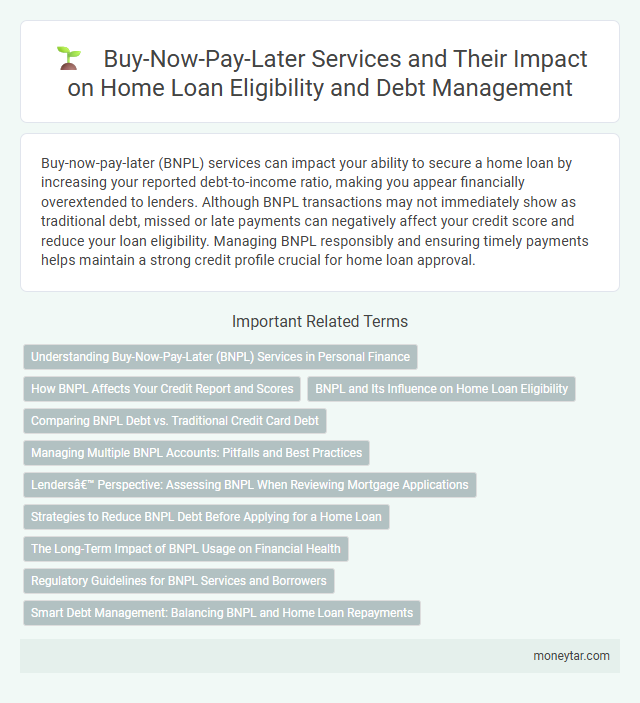 Buy-Now-Pay-Later Services and Their Impact on Home Loan Eligibility and Debt Management

Buy-now-pay-later (BNPL) services can impact your ability to secure a home loan by increasing your reported debt-to-income ratio, making you appear financially overextended to lenders. Although BNPL transactions may not immediately show as traditional debt, missed or late payments can negatively affect your credit score and reduce your loan eligibility. Managing BNPL responsibly and ensuring timely payments helps maintain a strong credit profile crucial for home loan approval.

Important Related Terms

Understanding Buy-Now-Pay-Later (BNPL) Services in Personal Finance

How BNPL Affects Your Credit Report and Scores

BNPL and Its Influence on Home Loan Eligibility

Comparing BNPL Debt vs. Traditional Credit Card Debt

Managing Multiple BNPL Accounts: Pitfalls and Best Practices

Lendersâ€™ Perspective: Assessing BNPL When Reviewing Mortgage Applications

Strategies to Reduce BNPL Debt Before Applying for a Home Loan

The Long-Term Impact of BNPL Usage on Financial Health

Regulatory Guidelines for BNPL Services and Borrowers

Smart Debt Management: Balancing BNPL and Home Loan Repayments

moneytar.com