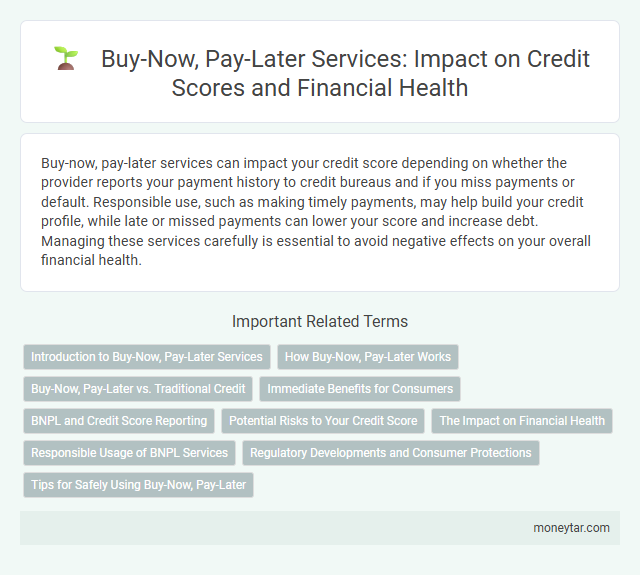 Buy-Now, Pay-Later Services: Impact on Credit Scores and Financial Health

Buy-now, pay-later services can impact your credit score depending on whether the provider reports your payment history to credit bureaus and if you miss payments or default. Responsible use, such as making timely payments, may help build your credit profile, while late or missed payments can lower your score and increase debt. Managing these services carefully is essential to avoid negative effects on your overall financial health.

Important Related Terms

Introduction to Buy-Now, Pay-Later Services
How Buy-Now, Pay-Later Works
Buy-Now, Pay-Later vs. Traditional Credit
Immediate Benefits for Consumers
BNPL and Credit Score Reporting
Potential Risks to Your Credit Score
The Impact on Financial Health
Responsible Usage of BNPL Services
Regulatory Developments and Consumer Protections
Tips for Safely Using Buy-Now, Pay-Later

moneytar.com