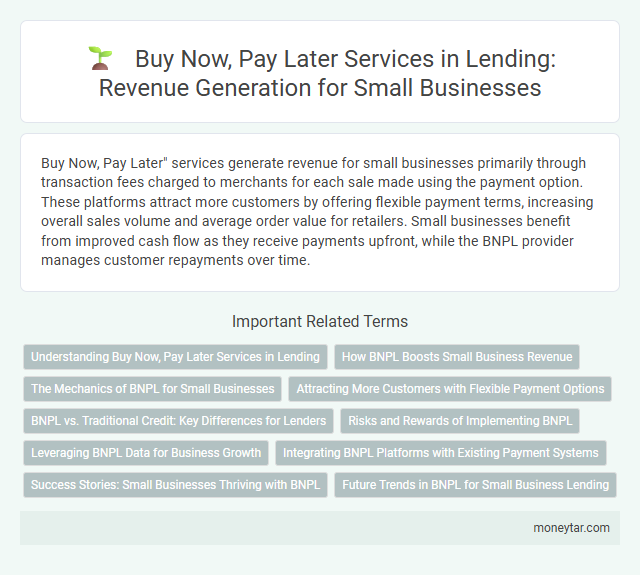 Buy Now, Pay Later Services in Lending: Revenue Generation for Small Businesses

Buy Now, Pay Later" services generate revenue for small businesses primarily through transaction fees charged to merchants for each sale made using the payment option. These platforms attract more customers by offering flexible payment terms, increasing overall sales volume and average order value for retailers. Small businesses benefit from improved cash flow as they receive payments upfront, while the BNPL provider manages customer repayments over time.

Important Related Terms

Understanding Buy Now, Pay Later Services in Lending

How BNPL Boosts Small Business Revenue

The Mechanics of BNPL for Small Businesses

Attracting More Customers with Flexible Payment Options

BNPL vs. Traditional Credit: Key Differences for Lenders

Risks and Rewards of Implementing BNPL

Leveraging BNPL Data for Business Growth

Integrating BNPL Platforms with Existing Payment Systems

Success Stories: Small Businesses Thriving with BNPL

Future Trends in BNPL for Small Business Lending

moneytar.com