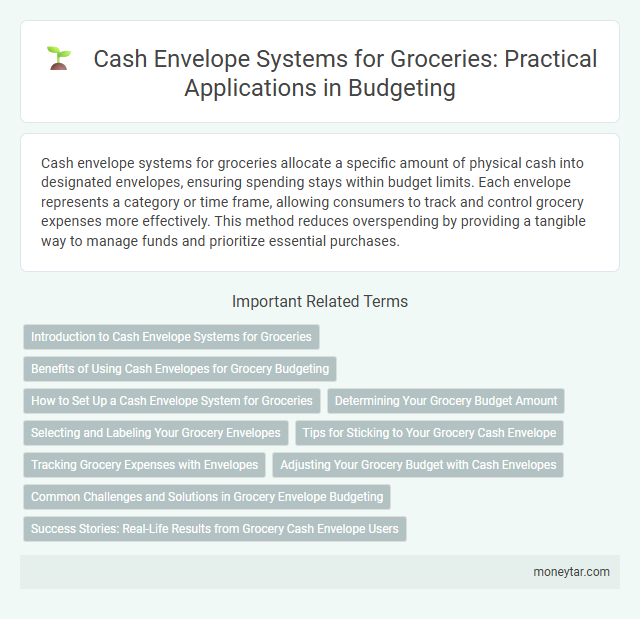 Cash Envelope Systems for Groceries: Practical Applications in Budgeting

Cash envelope systems for groceries allocate a specific amount of physical cash into designated envelopes, ensuring spending stays within budget limits. Each envelope represents a category or time frame, allowing consumers to track and control grocery expenses more effectively. This method reduces overspending by providing a tangible way to manage funds and prioritize essential purchases.

Important Related Terms

Introduction to Cash Envelope Systems for Groceries

Benefits of Using Cash Envelopes for Grocery Budgeting

How to Set Up a Cash Envelope System for Groceries

Determining Your Grocery Budget Amount

Selecting and Labeling Your Grocery Envelopes

Tips for Sticking to Your Grocery Cash Envelope

Tracking Grocery Expenses with Envelopes

Adjusting Your Grocery Budget with Cash Envelopes

Common Challenges and Solutions in Grocery Envelope Budgeting

Success Stories: Real-Life Results from Grocery Cash Envelope Users

moneytar.com