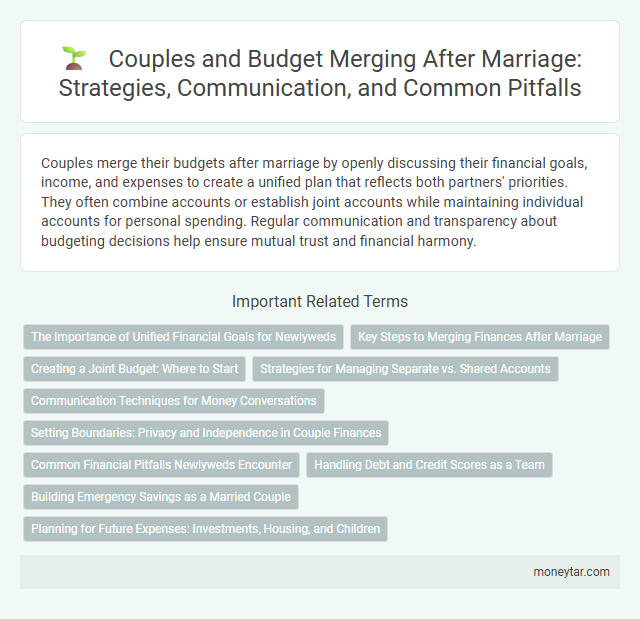 Couples and Budget Merging After Marriage: Strategies, Communication, and Common Pitfalls

Couples merge their budgets after marriage by openly discussing their financial goals, income, and expenses to create a unified plan that reflects both partners' priorities. They often combine accounts or establish joint accounts while maintaining individual accounts for personal spending. Regular communication and transparency about budgeting decisions help ensure mutual trust and financial harmony.

Important Related Terms

The Importance of Unified Financial Goals for Newlyweds

Key Steps to Merging Finances After Marriage

Creating a Joint Budget: Where to Start

Strategies for Managing Separate vs. Shared Accounts

Communication Techniques for Money Conversations

Setting Boundaries: Privacy and Independence in Couple Finances

Common Financial Pitfalls Newlyweds Encounter

Handling Debt and Credit Scores as a Team

Building Emergency Savings as a Married Couple

Planning for Future Expenses: Investments, Housing, and Children

moneytar.com