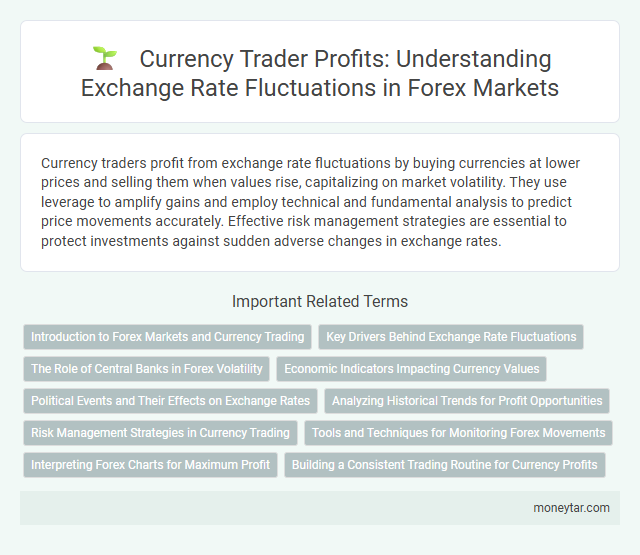 Currency Trader Profits: Understanding Exchange Rate Fluctuations in Forex Markets

Currency traders profit from exchange rate fluctuations by buying currencies at lower prices and selling them when values rise, capitalizing on market volatility. They use leverage to amplify gains and employ technical and fundamental analysis to predict price movements accurately. Effective risk management strategies are essential to protect investments against sudden adverse changes in exchange rates.

Important Related Terms

Introduction to Forex Markets and Currency Trading

Key Drivers Behind Exchange Rate Fluctuations

The Role of Central Banks in Forex Volatility

Economic Indicators Impacting Currency Values

Political Events and Their Effects on Exchange Rates

Analyzing Historical Trends for Profit Opportunities

Risk Management Strategies in Currency Trading

Tools and Techniques for Monitoring Forex Movements

Interpreting Forex Charts for Maximum Profit

Building a Consistent Trading Routine for Currency Profits

moneytar.com