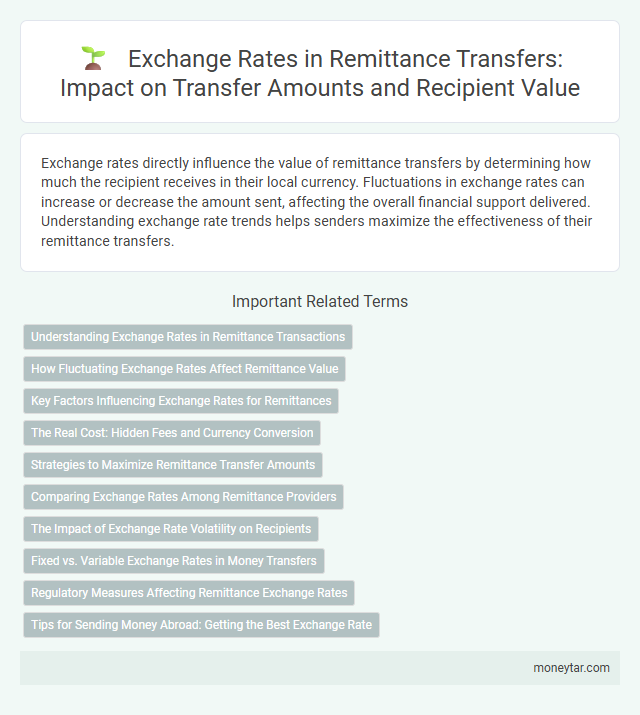 Exchange Rates in Remittance Transfers: Impact on Transfer Amounts and Recipient Value

Exchange rates directly influence the value of remittance transfers by determining how much the recipient receives in their local currency. Fluctuations in exchange rates can increase or decrease the amount sent, affecting the overall financial support delivered. Understanding exchange rate trends helps senders maximize the effectiveness of their remittance transfers.

Important Related Terms

Understanding Exchange Rates in Remittance Transactions

How Fluctuating Exchange Rates Affect Remittance Value

Key Factors Influencing Exchange Rates for Remittances

The Real Cost: Hidden Fees and Currency Conversion

Strategies to Maximize Remittance Transfer Amounts

Comparing Exchange Rates Among Remittance Providers

The Impact of Exchange Rate Volatility on Recipients

Fixed vs. Variable Exchange Rates in Money Transfers

Regulatory Measures Affecting Remittance Exchange Rates

Tips for Sending Money Abroad: Getting the Best Exchange Rate

moneytar.com