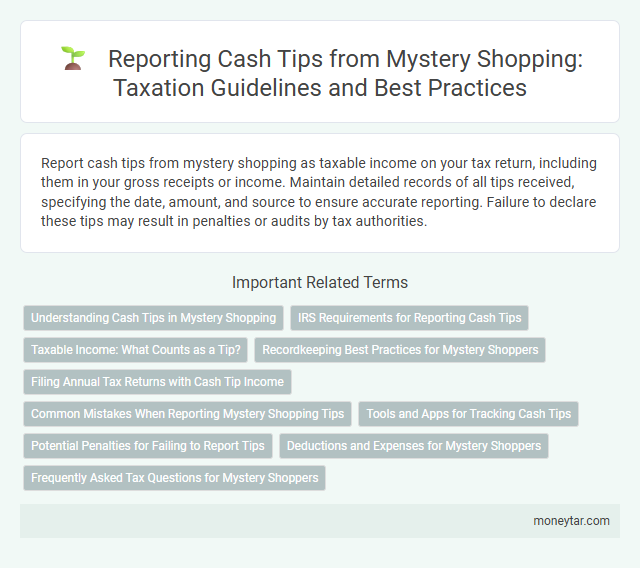 Reporting Cash Tips from Mystery Shopping: Taxation Guidelines and Best Practices

Report cash tips from mystery shopping as taxable income on your tax return, including them in your gross receipts or income. Maintain detailed records of all tips received, specifying the date, amount, and source to ensure accurate reporting. Failure to declare these tips may result in penalties or audits by tax authorities.

Important Related Terms

Understanding Cash Tips in Mystery Shopping

IRS Requirements for Reporting Cash Tips

Taxable Income: What Counts as a Tip?

Recordkeeping Best Practices for Mystery Shoppers

Filing Annual Tax Returns with Cash Tip Income

Common Mistakes When Reporting Mystery Shopping Tips

Tools and Apps for Tracking Cash Tips

Potential Penalties for Failing to Report Tips

Deductions and Expenses for Mystery Shoppers

Frequently Asked Tax Questions for Mystery Shoppers

moneytar.com