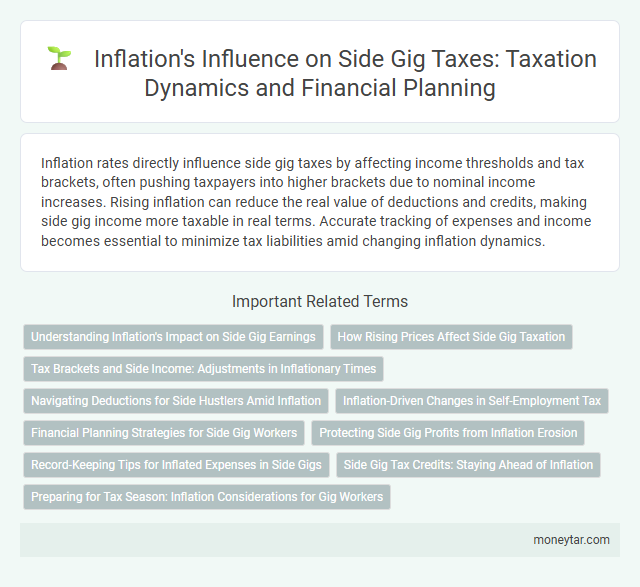 Inflation's Influence on Side Gig Taxes: Taxation Dynamics and Financial Planning

Inflation rates directly influence side gig taxes by affecting income thresholds and tax brackets, often pushing taxpayers into higher brackets due to nominal income increases. Rising inflation can reduce the real value of deductions and credits, making side gig income more taxable in real terms. Accurate tracking of expenses and income becomes essential to minimize tax liabilities amid changing inflation dynamics.

Important Related Terms

Understanding Inflation's Impact on Side Gig Earnings

How Rising Prices Affect Side Gig Taxation

Tax Brackets and Side Income: Adjustments in Inflationary Times

Navigating Deductions for Side Hustlers Amid Inflation

Inflation-Driven Changes in Self-Employment Tax

Financial Planning Strategies for Side Gig Workers

Protecting Side Gig Profits from Inflation Erosion

Record-Keeping Tips for Inflated Expenses in Side Gigs

Side Gig Tax Credits: Staying Ahead of Inflation

Preparing for Tax Season: Inflation Considerations for Gig Workers

moneytar.com