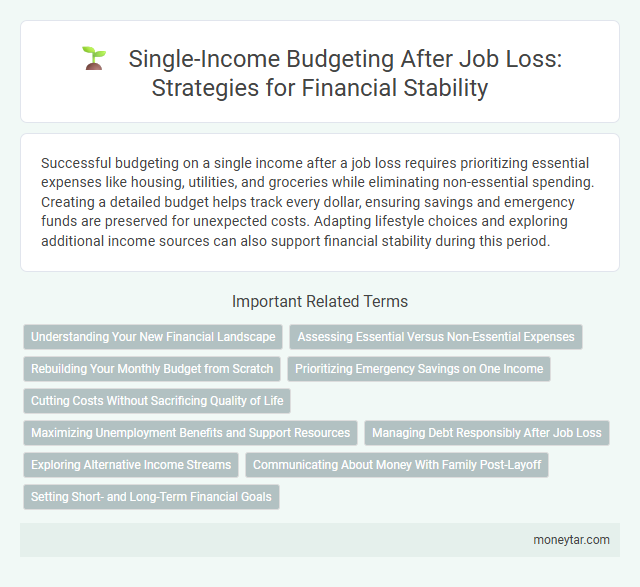 Single-Income Budgeting After Job Loss: Strategies for Financial Stability

Successful budgeting on a single income after a job loss requires prioritizing essential expenses like housing, utilities, and groceries while eliminating non-essential spending. Creating a detailed budget helps track every dollar, ensuring savings and emergency funds are preserved for unexpected costs. Adapting lifestyle choices and exploring additional income sources can also support financial stability during this period.

Important Related Terms

Understanding Your New Financial Landscape

Assessing Essential Versus Non-Essential Expenses

Rebuilding Your Monthly Budget from Scratch

Prioritizing Emergency Savings on One Income

Cutting Costs Without Sacrificing Quality of Life

Maximizing Unemployment Benefits and Support Resources

Managing Debt Responsibly After Job Loss

Exploring Alternative Income Streams

Communicating About Money With Family Post-Layoff

Setting Short- and Long-Term Financial Goals

moneytar.com