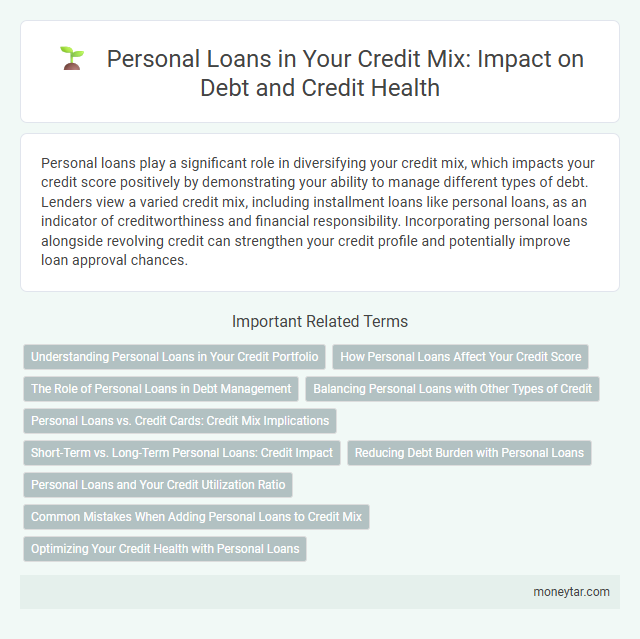 Personal Loans in Your Credit Mix: Impact on Debt and Credit Health

Personal loans play a significant role in diversifying your credit mix, which impacts your credit score positively by demonstrating your ability to manage different types of debt. Lenders view a varied credit mix, including installment loans like personal loans, as an indicator of creditworthiness and financial responsibility. Incorporating personal loans alongside revolving credit can strengthen your credit profile and potentially improve loan approval chances.

Important Related Terms

Understanding Personal Loans in Your Credit Portfolio

How Personal Loans Affect Your Credit Score

The Role of Personal Loans in Debt Management

Balancing Personal Loans with Other Types of Credit

Personal Loans vs. Credit Cards: Credit Mix Implications

Short-Term vs. Long-Term Personal Loans: Credit Impact

Reducing Debt Burden with Personal Loans

Personal Loans and Your Credit Utilization Ratio

Common Mistakes When Adding Personal Loans to Credit Mix

Optimizing Your Credit Health with Personal Loans

moneytar.com