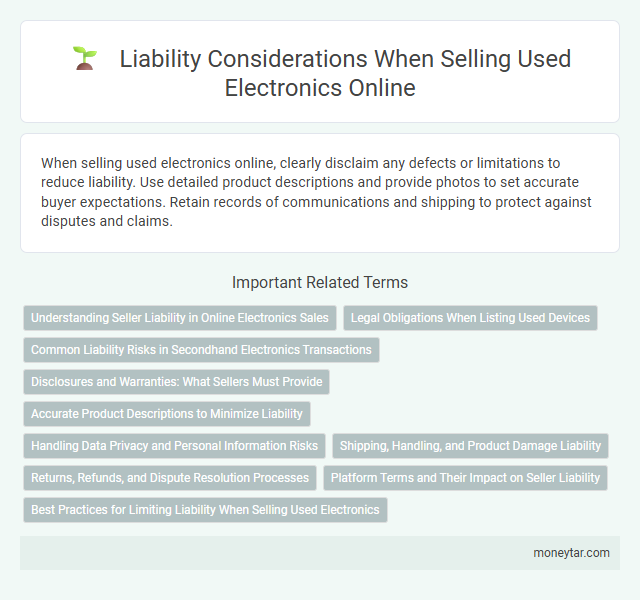 Liability Considerations When Selling Used Electronics Online

When selling used electronics online, clearly disclaim any defects or limitations to reduce liability. Use detailed product descriptions and provide photos to set accurate buyer expectations. Retain records of communications and shipping to protect against disputes and claims.

Important Related Terms

Understanding Seller Liability in Online Electronics Sales

Legal Obligations When Listing Used Devices

Common Liability Risks in Secondhand Electronics Transactions

Disclosures and Warranties: What Sellers Must Provide

Accurate Product Descriptions to Minimize Liability

Handling Data Privacy and Personal Information Risks

Shipping, Handling, and Product Damage Liability

Returns, Refunds, and Dispute Resolution Processes

Platform Terms and Their Impact on Seller Liability

Best Practices for Limiting Liability When Selling Used Electronics

moneytar.com