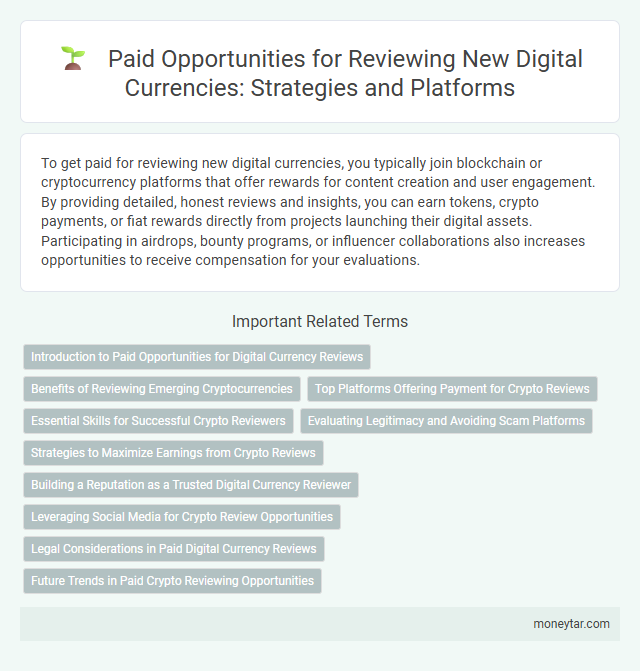 Paid Opportunities for Reviewing New Digital Currencies: Strategies and Platforms

To get paid for reviewing new digital currencies, you typically join blockchain or cryptocurrency platforms that offer rewards for content creation and user engagement. By providing detailed, honest reviews and insights, you can earn tokens, crypto payments, or fiat rewards directly from projects launching their digital assets. Participating in airdrops, bounty programs, or influencer collaborations also increases opportunities to receive compensation for your evaluations.

Important Related Terms

Introduction to Paid Opportunities for Digital Currency Reviews

Benefits of Reviewing Emerging Cryptocurrencies

Top Platforms Offering Payment for Crypto Reviews

Essential Skills for Successful Crypto Reviewers

Evaluating Legitimacy and Avoiding Scam Platforms

Strategies to Maximize Earnings from Crypto Reviews

Building a Reputation as a Trusted Digital Currency Reviewer

Leveraging Social Media for Crypto Review Opportunities

Legal Considerations in Paid Digital Currency Reviews

Future Trends in Paid Crypto Reviewing Opportunities

moneytar.com