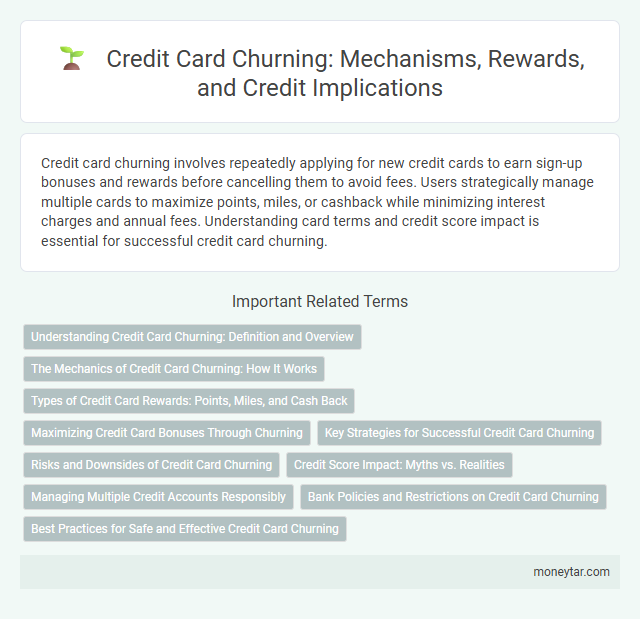 Credit Card Churning: Mechanisms, Rewards, and Credit Implications

Credit card churning involves repeatedly applying for new credit cards to earn sign-up bonuses and rewards before cancelling them to avoid fees. Users strategically manage multiple cards to maximize points, miles, or cashback while minimizing interest charges and annual fees. Understanding card terms and credit score impact is essential for successful credit card churning.

Important Related Terms

Understanding Credit Card Churning: Definition and Overview

The Mechanics of Credit Card Churning: How It Works

Types of Credit Card Rewards: Points, Miles, and Cash Back

Maximizing Credit Card Bonuses Through Churning

Key Strategies for Successful Credit Card Churning

Risks and Downsides of Credit Card Churning

Credit Score Impact: Myths vs. Realities

Managing Multiple Credit Accounts Responsibly

Bank Policies and Restrictions on Credit Card Churning

Best Practices for Safe and Effective Credit Card Churning

moneytar.com