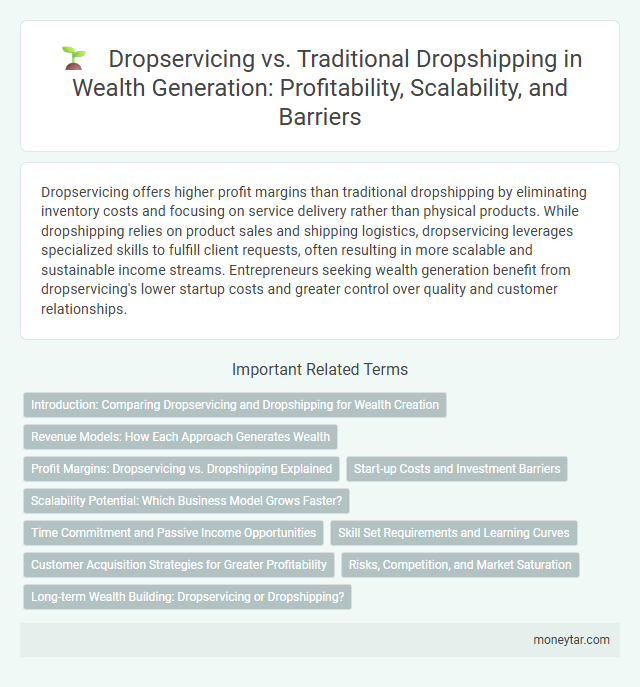 Dropservicing vs. Traditional Dropshipping in Wealth Generation: Profitability, Scalability, and Barriers

Dropservicing offers higher profit margins than traditional dropshipping by eliminating inventory costs and focusing on service delivery rather than physical products. While dropshipping relies on product sales and shipping logistics, dropservicing leverages specialized skills to fulfill client requests, often resulting in more scalable and sustainable income streams. Entrepreneurs seeking wealth generation benefit from dropservicing's lower startup costs and greater control over quality and customer relationships.

Important Related Terms

Introduction: Comparing Dropservicing and Dropshipping for Wealth Creation

Revenue Models: How Each Approach Generates Wealth

Profit Margins: Dropservicing vs. Dropshipping Explained

Start-up Costs and Investment Barriers

Scalability Potential: Which Business Model Grows Faster?

Time Commitment and Passive Income Opportunities

Skill Set Requirements and Learning Curves

Customer Acquisition Strategies for Greater Profitability

Risks, Competition, and Market Saturation

Long-term Wealth Building: Dropservicing or Dropshipping?

moneytar.com