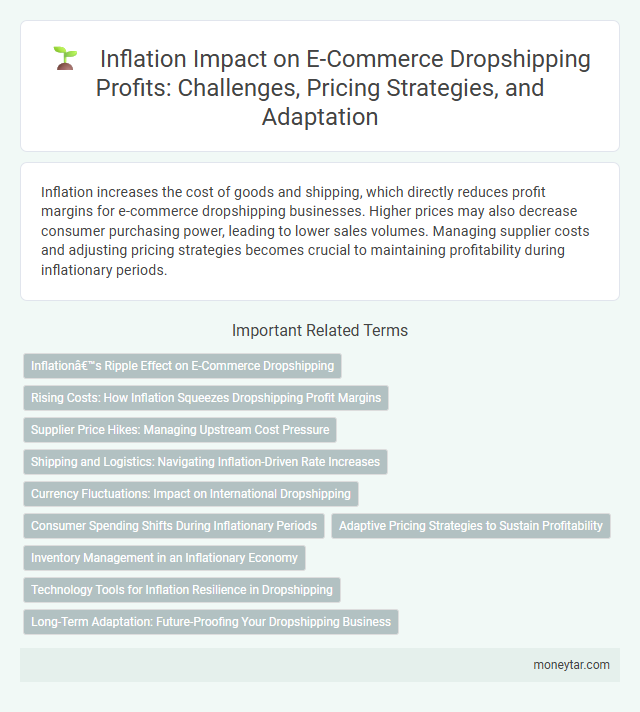 Inflation Impact on E-Commerce Dropshipping Profits: Challenges, Pricing Strategies, and Adaptation

Inflation increases the cost of goods and shipping, which directly reduces profit margins for e-commerce dropshipping businesses. Higher prices may also decrease consumer purchasing power, leading to lower sales volumes. Managing supplier costs and adjusting pricing strategies becomes crucial to maintaining profitability during inflationary periods.

Important Related Terms

Inflationâ€™s Ripple Effect on E-Commerce Dropshipping

Rising Costs: How Inflation Squeezes Dropshipping Profit Margins

Supplier Price Hikes: Managing Upstream Cost Pressure

Shipping and Logistics: Navigating Inflation-Driven Rate Increases

Currency Fluctuations: Impact on International Dropshipping

Consumer Spending Shifts During Inflationary Periods

Adaptive Pricing Strategies to Sustain Profitability

Inventory Management in an Inflationary Economy

Technology Tools for Inflation Resilience in Dropshipping

Long-Term Adaptation: Future-Proofing Your Dropshipping Business

moneytar.com