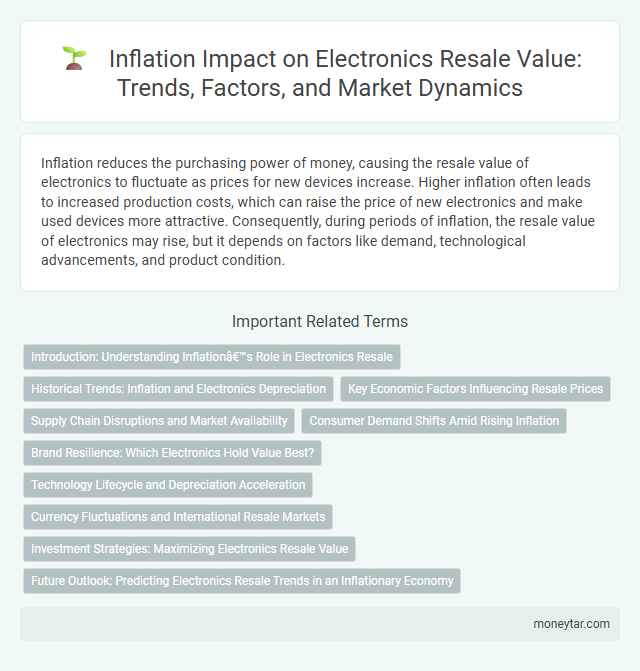 Inflation Impact on Electronics Resale Value: Trends, Factors, and Market Dynamics

Inflation reduces the purchasing power of money, causing the resale value of electronics to fluctuate as prices for new devices increase. Higher inflation often leads to increased production costs, which can raise the price of new electronics and make used devices more attractive. Consequently, during periods of inflation, the resale value of electronics may rise, but it depends on factors like demand, technological advancements, and product condition.

Important Related Terms

Introduction: Understanding Inflationâ€™s Role in Electronics Resale

Historical Trends: Inflation and Electronics Depreciation

Key Economic Factors Influencing Resale Prices

Supply Chain Disruptions and Market Availability

Consumer Demand Shifts Amid Rising Inflation

Brand Resilience: Which Electronics Hold Value Best?

Technology Lifecycle and Depreciation Acceleration

Currency Fluctuations and International Resale Markets

Investment Strategies: Maximizing Electronics Resale Value

Future Outlook: Predicting Electronics Resale Trends in an Inflationary Economy

moneytar.com