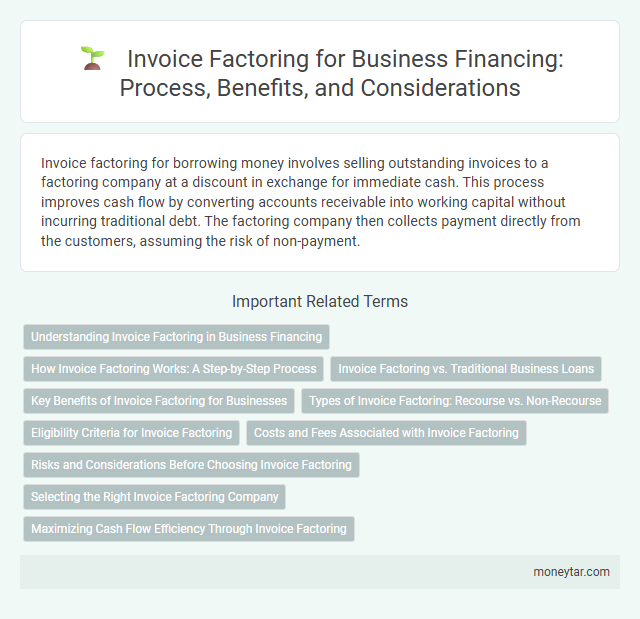 Invoice Factoring for Business Financing: Process, Benefits, and Considerations

Invoice factoring for borrowing money involves selling outstanding invoices to a factoring company at a discount in exchange for immediate cash. This process improves cash flow by converting accounts receivable into working capital without incurring traditional debt. The factoring company then collects payment directly from the customers, assuming the risk of non-payment.

Important Related Terms

Understanding Invoice Factoring in Business Financing

How Invoice Factoring Works: A Step-by-Step Process

Invoice Factoring vs. Traditional Business Loans

Key Benefits of Invoice Factoring for Businesses

Types of Invoice Factoring: Recourse vs. Non-Recourse

Eligibility Criteria for Invoice Factoring

Costs and Fees Associated with Invoice Factoring

Risks and Considerations Before Choosing Invoice Factoring

Selecting the Right Invoice Factoring Company

Maximizing Cash Flow Efficiency Through Invoice Factoring

moneytar.com