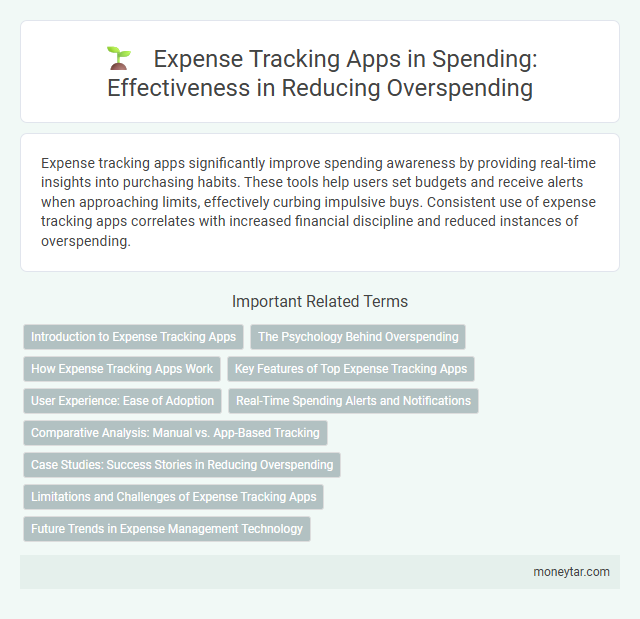 Expense Tracking Apps in Spending: Effectiveness in Reducing Overspending

Expense tracking apps significantly improve spending awareness by providing real-time insights into purchasing habits. These tools help users set budgets and receive alerts when approaching limits, effectively curbing impulsive buys. Consistent use of expense tracking apps correlates with increased financial discipline and reduced instances of overspending.

Important Related Terms

Introduction to Expense Tracking Apps

The Psychology Behind Overspending

How Expense Tracking Apps Work

Key Features of Top Expense Tracking Apps

User Experience: Ease of Adoption

Real-Time Spending Alerts and Notifications

Comparative Analysis: Manual vs. App-Based Tracking

Case Studies: Success Stories in Reducing Overspending

Limitations and Challenges of Expense Tracking Apps

Future Trends in Expense Management Technology

moneytar.com