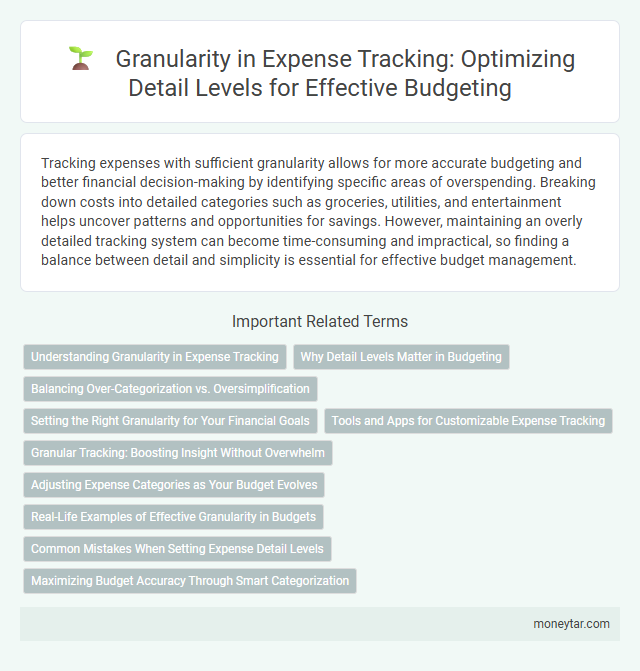 Granularity in Expense Tracking: Optimizing Detail Levels for Effective Budgeting

Tracking expenses with sufficient granularity allows for more accurate budgeting and better financial decision-making by identifying specific areas of overspending. Breaking down costs into detailed categories such as groceries, utilities, and entertainment helps uncover patterns and opportunities for savings. However, maintaining an overly detailed tracking system can become time-consuming and impractical, so finding a balance between detail and simplicity is essential for effective budget management.

Important Related Terms

Understanding Granularity in Expense Tracking

Why Detail Levels Matter in Budgeting

Balancing Over-Categorization vs. Oversimplification

Setting the Right Granularity for Your Financial Goals

Tools and Apps for Customizable Expense Tracking

Granular Tracking: Boosting Insight Without Overwhelm

Adjusting Expense Categories as Your Budget Evolves

Real-Life Examples of Effective Granularity in Budgets

Common Mistakes When Setting Expense Detail Levels

Maximizing Budget Accuracy Through Smart Categorization

moneytar.com