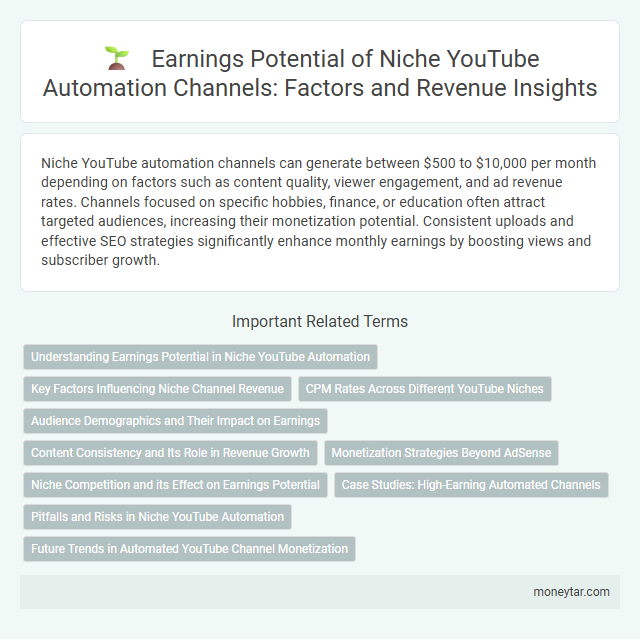 Earnings Potential of Niche YouTube Automation Channels: Factors and Revenue Insights

Niche YouTube automation channels can generate between \$500 to \$10,000 per month depending on factors such as content quality, viewer engagement, and ad revenue rates. Channels focused on specific hobbies, finance, or education often attract targeted audiences, increasing their monetization potential. Consistent uploads and effective SEO strategies significantly enhance monthly earnings by boosting views and subscriber growth.

Important Related Terms

Understanding Earnings Potential in Niche YouTube Automation

Key Factors Influencing Niche Channel Revenue

CPM Rates Across Different YouTube Niches

Audience Demographics and Their Impact on Earnings

Content Consistency and Its Role in Revenue Growth

Monetization Strategies Beyond AdSense

Niche Competition and its Effect on Earnings Potential

Case Studies: High-Earning Automated Channels

Pitfalls and Risks in Niche YouTube Automation

Future Trends in Automated YouTube Channel Monetization

moneytar.com