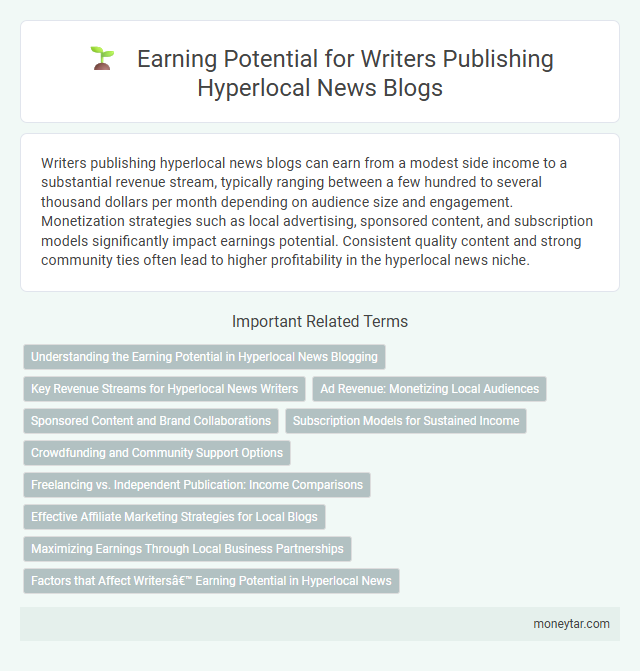 Earning Potential for Writers Publishing Hyperlocal News Blogs

Writers publishing hyperlocal news blogs can earn from a modest side income to a substantial revenue stream, typically ranging between a few hundred to several thousand dollars per month depending on audience size and engagement. Monetization strategies such as local advertising, sponsored content, and subscription models significantly impact earnings potential. Consistent quality content and strong community ties often lead to higher profitability in the hyperlocal news niche.

Important Related Terms

Understanding the Earning Potential in Hyperlocal News Blogging

Key Revenue Streams for Hyperlocal News Writers

Ad Revenue: Monetizing Local Audiences

Sponsored Content and Brand Collaborations

Subscription Models for Sustained Income

Crowdfunding and Community Support Options

Freelancing vs. Independent Publication: Income Comparisons

Effective Affiliate Marketing Strategies for Local Blogs

Maximizing Earnings Through Local Business Partnerships

Factors that Affect Writersâ€™ Earning Potential in Hyperlocal News

moneytar.com