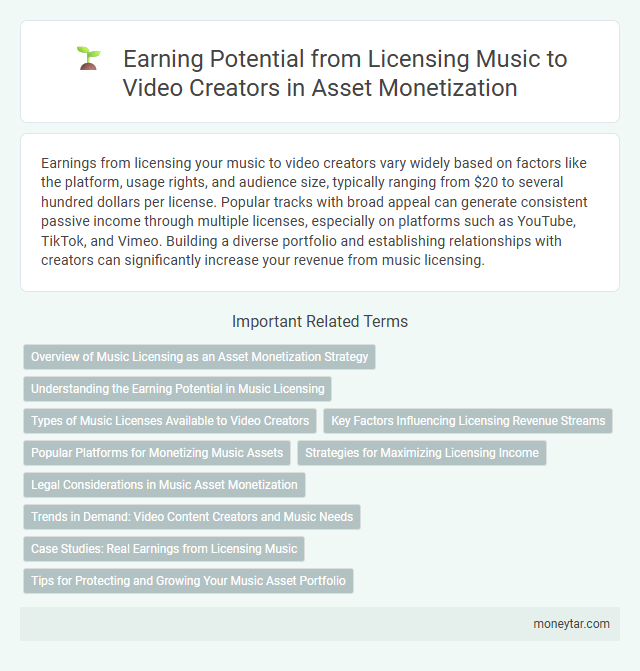 Earning Potential from Licensing Music to Video Creators in Asset Monetization

Earnings from licensing your music to video creators vary widely based on factors like the platform, usage rights, and audience size, typically ranging from \$20 to several hundred dollars per license. Popular tracks with broad appeal can generate consistent passive income through multiple licenses, especially on platforms such as YouTube, TikTok, and Vimeo. Building a diverse portfolio and establishing relationships with creators can significantly increase your revenue from music licensing.

Important Related Terms

Overview of Music Licensing as an Asset Monetization Strategy

Understanding the Earning Potential in Music Licensing

Types of Music Licenses Available to Video Creators

Key Factors Influencing Licensing Revenue Streams

Popular Platforms for Monetizing Music Assets

Strategies for Maximizing Licensing Income

Legal Considerations in Music Asset Monetization

Trends in Demand: Video Content Creators and Music Needs

Case Studies: Real Earnings from Licensing Music

Tips for Protecting and Growing Your Music Asset Portfolio

moneytar.com