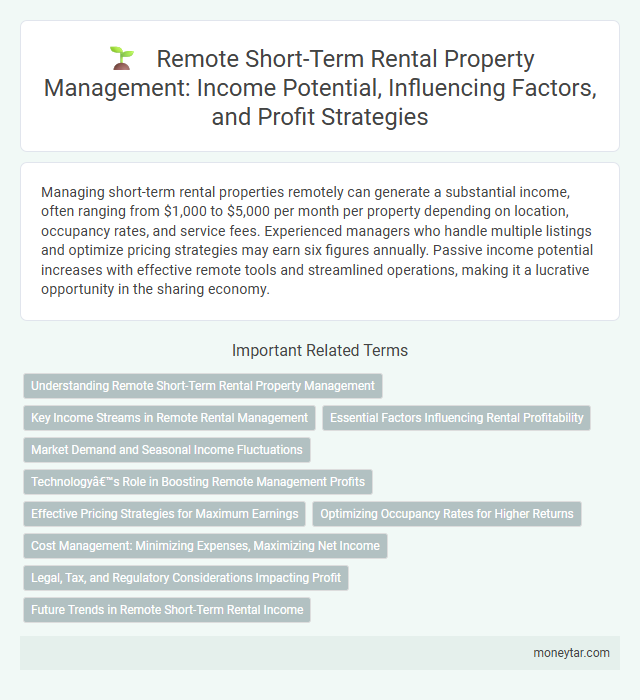 Remote Short-Term Rental Property Management: Income Potential, Influencing Factors, and Profit Strategies

Managing short-term rental properties remotely can generate a substantial income, often ranging from \$1,000 to \$5,000 per month per property depending on location, occupancy rates, and service fees. Experienced managers who handle multiple listings and optimize pricing strategies may earn six figures annually. Passive income potential increases with effective remote tools and streamlined operations, making it a lucrative opportunity in the sharing economy.

Important Related Terms

Understanding Remote Short-Term Rental Property Management

Key Income Streams in Remote Rental Management

Essential Factors Influencing Rental Profitability

Market Demand and Seasonal Income Fluctuations

Technologyâ€™s Role in Boosting Remote Management Profits

Effective Pricing Strategies for Maximum Earnings

Optimizing Occupancy Rates for Higher Returns

Cost Management: Minimizing Expenses, Maximizing Net Income

Legal, Tax, and Regulatory Considerations Impacting Profit

Future Trends in Remote Short-Term Rental Income

moneytar.com