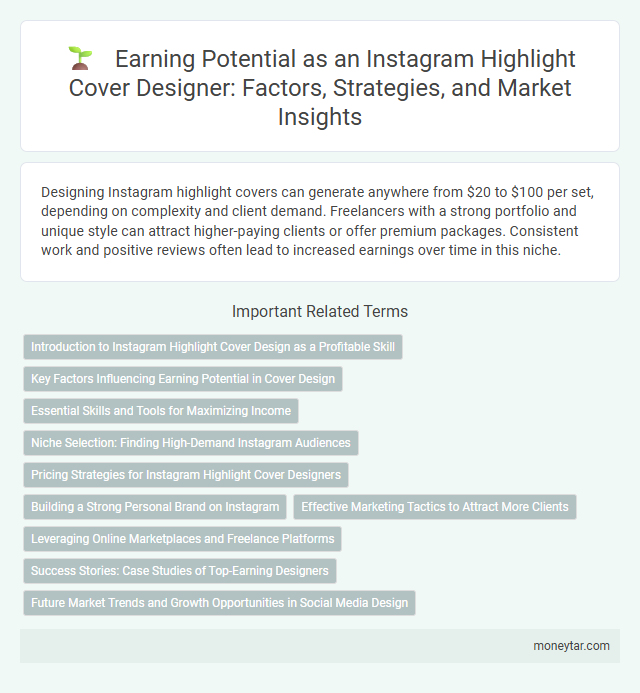 Earning Potential as an Instagram Highlight Cover Designer: Factors, Strategies, and Market Insights

Designing Instagram highlight covers can generate anywhere from \$20 to \$100 per set, depending on complexity and client demand. Freelancers with a strong portfolio and unique style can attract higher-paying clients or offer premium packages. Consistent work and positive reviews often lead to increased earnings over time in this niche.

Important Related Terms

Introduction to Instagram Highlight Cover Design as a Profitable Skill

Key Factors Influencing Earning Potential in Cover Design

Essential Skills and Tools for Maximizing Income

Niche Selection: Finding High-Demand Instagram Audiences

Pricing Strategies for Instagram Highlight Cover Designers

Building a Strong Personal Brand on Instagram

Effective Marketing Tactics to Attract More Clients

Leveraging Online Marketplaces and Freelance Platforms

Success Stories: Case Studies of Top-Earning Designers

Future Market Trends and Growth Opportunities in Social Media Design

moneytar.com