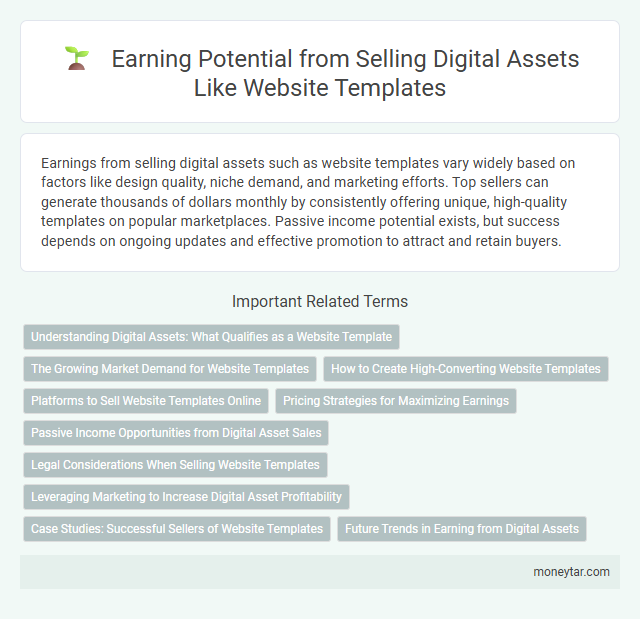 Earning Potential from Selling Digital Assets Like Website Templates

Earnings from selling digital assets such as website templates vary widely based on factors like design quality, niche demand, and marketing efforts. Top sellers can generate thousands of dollars monthly by consistently offering unique, high-quality templates on popular marketplaces. Passive income potential exists, but success depends on ongoing updates and effective promotion to attract and retain buyers.

Important Related Terms

Understanding Digital Assets: What Qualifies as a Website Template

The Growing Market Demand for Website Templates

How to Create High-Converting Website Templates

Platforms to Sell Website Templates Online

Pricing Strategies for Maximizing Earnings

Passive Income Opportunities from Digital Asset Sales

Legal Considerations When Selling Website Templates

Leveraging Marketing to Increase Digital Asset Profitability

Case Studies: Successful Sellers of Website Templates

Future Trends in Earning from Digital Assets

moneytar.com