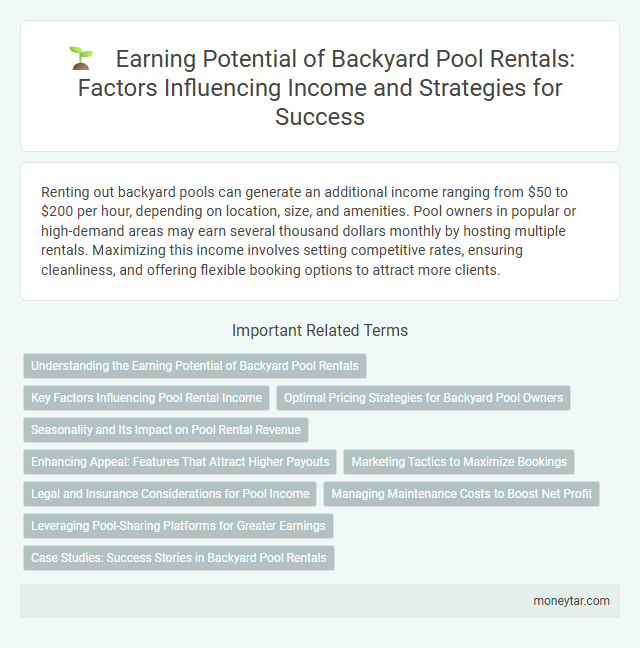 Earning Potential of Backyard Pool Rentals: Factors Influencing Income and Strategies for Success

Renting out backyard pools can generate an additional income ranging from \$50 to \$200 per hour, depending on location, size, and amenities. Pool owners in popular or high-demand areas may earn several thousand dollars monthly by hosting multiple rentals. Maximizing this income involves setting competitive rates, ensuring cleanliness, and offering flexible booking options to attract more clients.

Important Related Terms

Understanding the Earning Potential of Backyard Pool Rentals

Key Factors Influencing Pool Rental Income

Optimal Pricing Strategies for Backyard Pool Owners

Seasonality and Its Impact on Pool Rental Revenue

Enhancing Appeal: Features That Attract Higher Payouts

Marketing Tactics to Maximize Bookings

Legal and Insurance Considerations for Pool Income

Managing Maintenance Costs to Boost Net Profit

Leveraging Pool-Sharing Platforms for Greater Earnings

Case Studies: Success Stories in Backyard Pool Rentals

moneytar.com