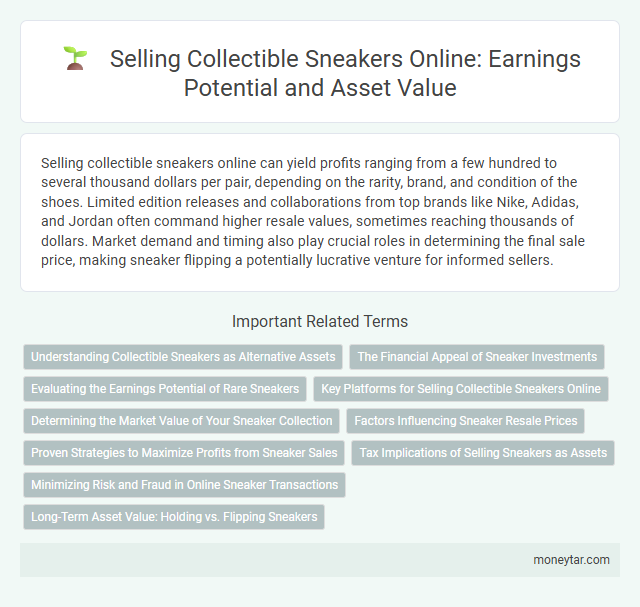 Selling Collectible Sneakers Online: Earnings Potential and Asset Value

Selling collectible sneakers online can yield profits ranging from a few hundred to several thousand dollars per pair, depending on the rarity, brand, and condition of the shoes. Limited edition releases and collaborations from top brands like Nike, Adidas, and Jordan often command higher resale values, sometimes reaching thousands of dollars. Market demand and timing also play crucial roles in determining the final sale price, making sneaker flipping a potentially lucrative venture for informed sellers.

Important Related Terms

Understanding Collectible Sneakers as Alternative Assets

The Financial Appeal of Sneaker Investments

Evaluating the Earnings Potential of Rare Sneakers

Key Platforms for Selling Collectible Sneakers Online

Determining the Market Value of Your Sneaker Collection

Factors Influencing Sneaker Resale Prices

Proven Strategies to Maximize Profits from Sneaker Sales

Tax Implications of Selling Sneakers as Assets

Minimizing Risk and Fraud in Online Sneaker Transactions

Long-Term Asset Value: Holding vs. Flipping Sneakers

moneytar.com