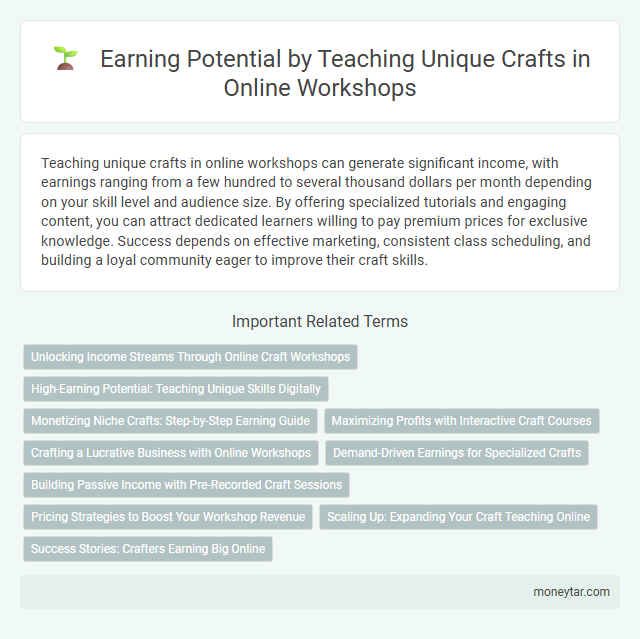 Earning Potential by Teaching Unique Crafts in Online Workshops

Teaching unique crafts in online workshops can generate significant income, with earnings ranging from a few hundred to several thousand dollars per month depending on your skill level and audience size. By offering specialized tutorials and engaging content, you can attract dedicated learners willing to pay premium prices for exclusive knowledge. Success depends on effective marketing, consistent class scheduling, and building a loyal community eager to improve their craft skills.

Important Related Terms

Unlocking Income Streams Through Online Craft Workshops

High-Earning Potential: Teaching Unique Skills Digitally

Monetizing Niche Crafts: Step-by-Step Earning Guide

Maximizing Profits with Interactive Craft Courses

Crafting a Lucrative Business with Online Workshops

Demand-Driven Earnings for Specialized Crafts

Building Passive Income with Pre-Recorded Craft Sessions

Pricing Strategies to Boost Your Workshop Revenue

Scaling Up: Expanding Your Craft Teaching Online

Success Stories: Crafters Earning Big Online

moneytar.com