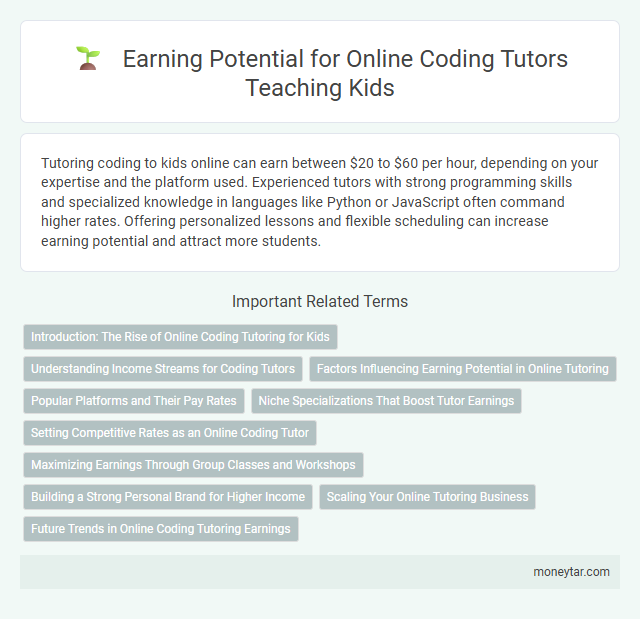 Earning Potential for Online Coding Tutors Teaching Kids

Tutoring coding to kids online can earn between \$20 to \$60 per hour, depending on your expertise and the platform used. Experienced tutors with strong programming skills and specialized knowledge in languages like Python or JavaScript often command higher rates. Offering personalized lessons and flexible scheduling can increase earning potential and attract more students.

Important Related Terms

Introduction: The Rise of Online Coding Tutoring for Kids

Understanding Income Streams for Coding Tutors

Factors Influencing Earning Potential in Online Tutoring

Popular Platforms and Their Pay Rates

Niche Specializations That Boost Tutor Earnings

Setting Competitive Rates as an Online Coding Tutor

Maximizing Earnings Through Group Classes and Workshops

Building a Strong Personal Brand for Higher Income

Scaling Your Online Tutoring Business

Future Trends in Online Coding Tutoring Earnings

moneytar.com