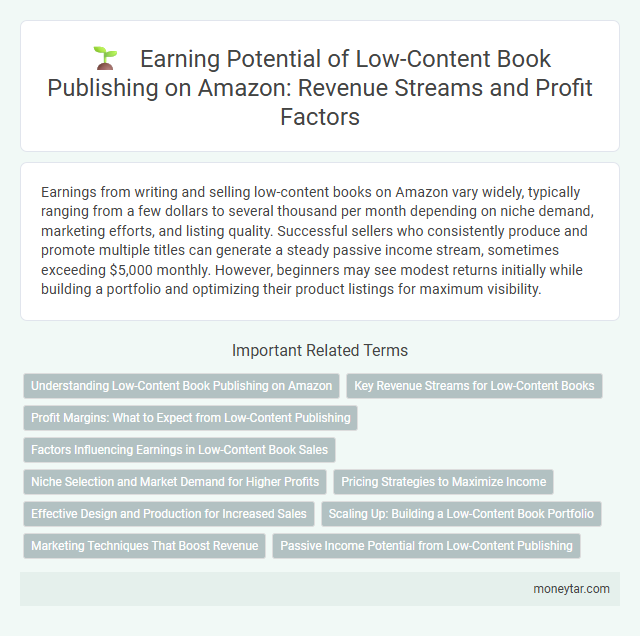 Earning Potential of Low-Content Book Publishing on Amazon: Revenue Streams and Profit Factors

Earnings from writing and selling low-content books on Amazon vary widely, typically ranging from a few dollars to several thousand per month depending on niche demand, marketing efforts, and listing quality. Successful sellers who consistently produce and promote multiple titles can generate a steady passive income stream, sometimes exceeding $5,000 monthly. However, beginners may see modest returns initially while building a portfolio and optimizing their product listings for maximum visibility.

Important Related Terms

Understanding Low-Content Book Publishing on Amazon

Key Revenue Streams for Low-Content Books

Profit Margins: What to Expect from Low-Content Publishing

Factors Influencing Earnings in Low-Content Book Sales

Niche Selection and Market Demand for Higher Profits

Pricing Strategies to Maximize Income

Effective Design and Production for Increased Sales

Scaling Up: Building a Low-Content Book Portfolio

Marketing Techniques That Boost Revenue

Passive Income Potential from Low-Content Publishing

moneytar.com