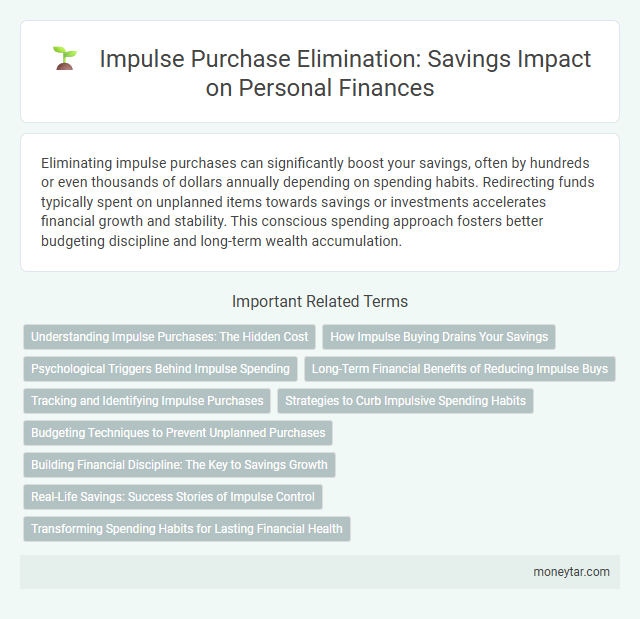 Impulse Purchase Elimination: Savings Impact on Personal Finances

Eliminating impulse purchases can significantly boost your savings, often by hundreds or even thousands of dollars annually depending on spending habits. Redirecting funds typically spent on unplanned items towards savings or investments accelerates financial growth and stability. This conscious spending approach fosters better budgeting discipline and long-term wealth accumulation.

Important Related Terms

Understanding Impulse Purchases: The Hidden Cost

How Impulse Buying Drains Your Savings

Psychological Triggers Behind Impulse Spending

Long-Term Financial Benefits of Reducing Impulse Buys

Tracking and Identifying Impulse Purchases

Strategies to Curb Impulsive Spending Habits

Budgeting Techniques to Prevent Unplanned Purchases

Building Financial Discipline: The Key to Savings Growth

Real-Life Savings: Success Stories of Impulse Control

Transforming Spending Habits for Lasting Financial Health

moneytar.com