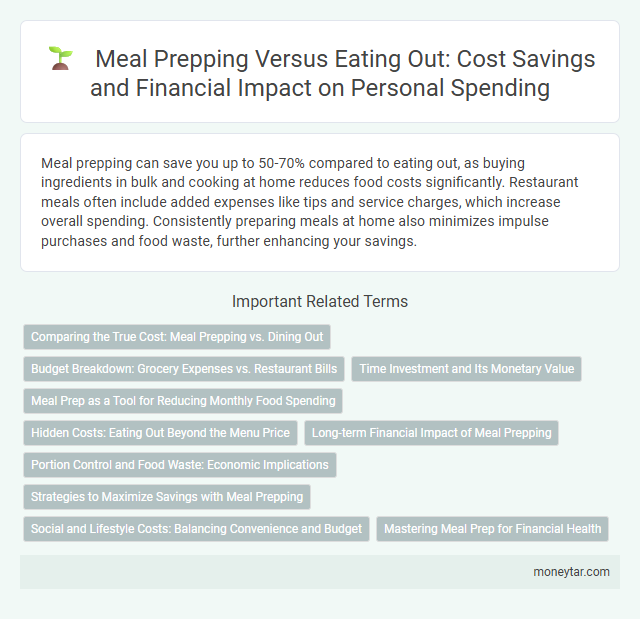 Meal Prepping Versus Eating Out: Cost Savings and Financial Impact on Personal Spending

Meal prepping can save you up to 50-70% compared to eating out, as buying ingredients in bulk and cooking at home reduces food costs significantly. Restaurant meals often include added expenses like tips and service charges, which increase overall spending. Consistently preparing meals at home also minimizes impulse purchases and food waste, further enhancing your savings.

Important Related Terms

Comparing the True Cost: Meal Prepping vs. Dining Out

Budget Breakdown: Grocery Expenses vs. Restaurant Bills

Time Investment and Its Monetary Value

Meal Prep as a Tool for Reducing Monthly Food Spending

Hidden Costs: Eating Out Beyond the Menu Price

Long-term Financial Impact of Meal Prepping

Portion Control and Food Waste: Economic Implications

Strategies to Maximize Savings with Meal Prepping

Social and Lifestyle Costs: Balancing Convenience and Budget

Mastering Meal Prep for Financial Health

moneytar.com