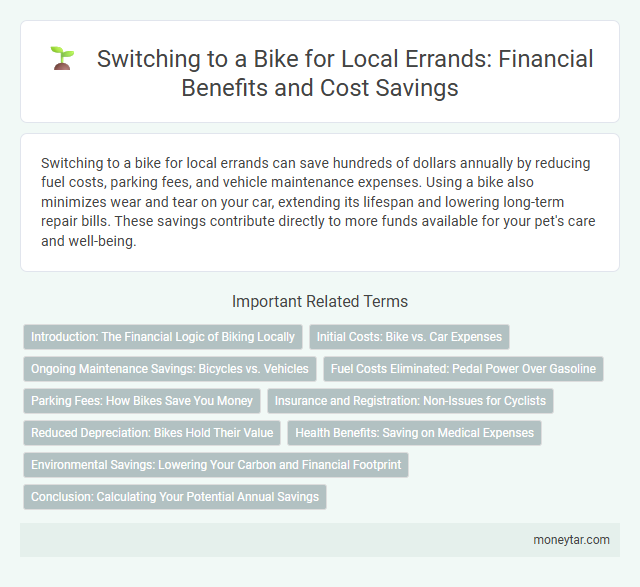 Switching to a Bike for Local Errands: Financial Benefits and Cost Savings

Switching to a bike for local errands can save hundreds of dollars annually by reducing fuel costs, parking fees, and vehicle maintenance expenses. Using a bike also minimizes wear and tear on your car, extending its lifespan and lowering long-term repair bills. These savings contribute directly to more funds available for your pet's care and well-being.

Important Related Terms

Introduction: The Financial Logic of Biking Locally

Initial Costs: Bike vs. Car Expenses

Ongoing Maintenance Savings: Bicycles vs. Vehicles

Fuel Costs Eliminated: Pedal Power Over Gasoline

Parking Fees: How Bikes Save You Money

Insurance and Registration: Non-Issues for Cyclists

Reduced Depreciation: Bikes Hold Their Value

Health Benefits: Saving on Medical Expenses

Environmental Savings: Lowering Your Carbon and Financial Footprint

Conclusion: Calculating Your Potential Annual Savings

moneytar.com